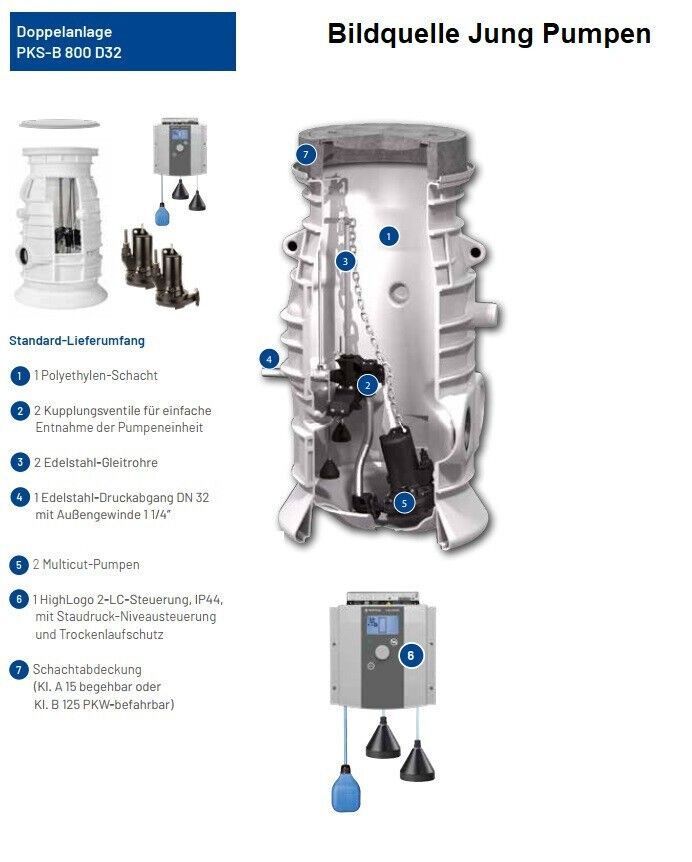 Doppelanlage
PKS-B 800 D32

Bildquelle Jung Pumpen

Standard-Lieferumfang

1 1 Polyethylen-Schacht

2 2 Kupplungsventile für einfache Entnahme der Pumpeneinheit

3 2 Edelstahl-Gleitrohre

4 1 Edelstahl-Druckabgang DN 32 mit Außengewinde 1 1/4"

5 2 Multicut-Pumpen

6 1 HighLogo 2-LC-Steuerung, IP44, mit Staudruck-Niveausteuerung und Trockenlaufschutz

7 Schachtabdeckung (Kl. A 15 begehbar oder Kl. B 125 PKW-befahrbar)

7

1

3

4

2

5

6