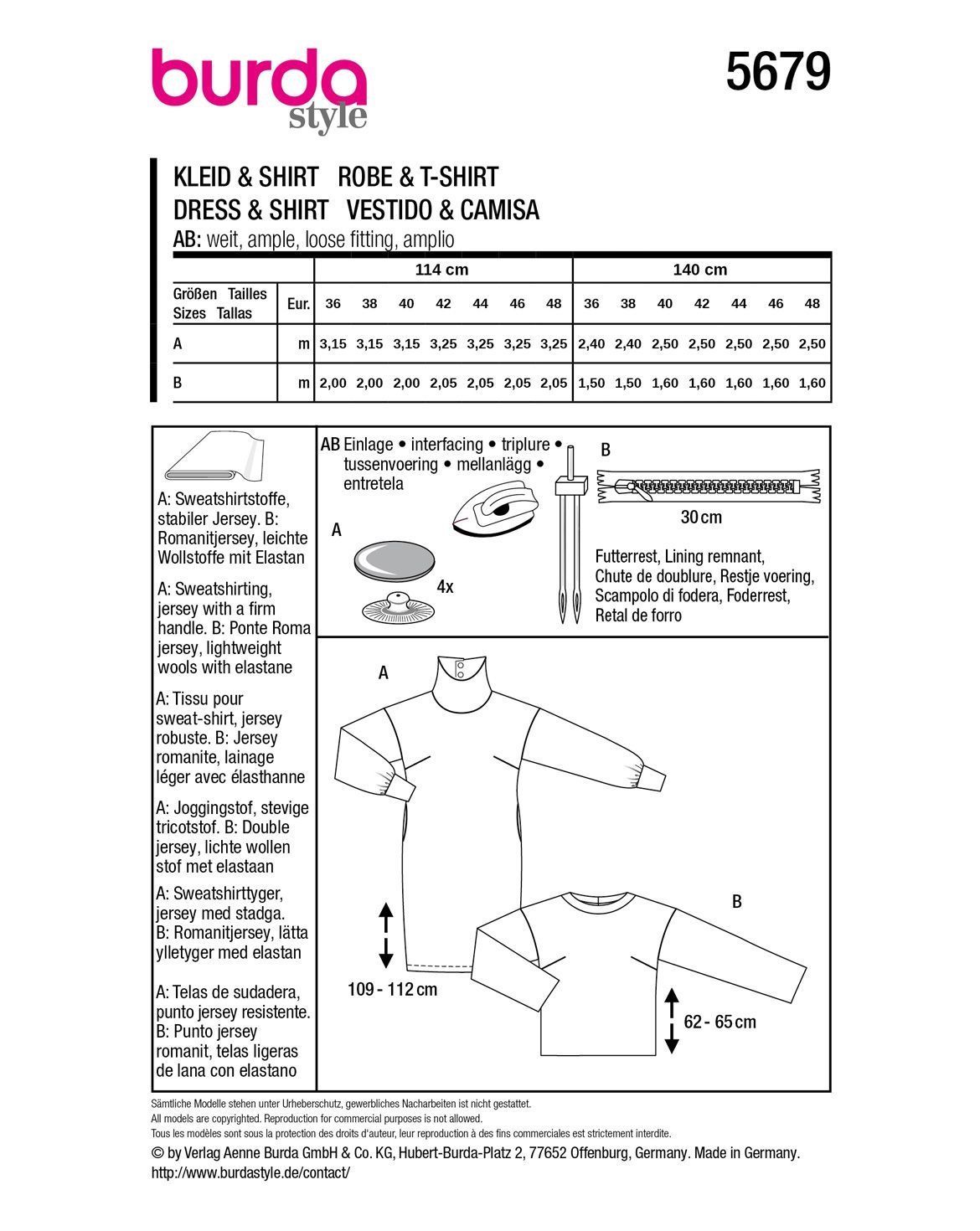 burda style

5679

KLEID & SHIRT ROBE & T-SHIRT
DRESS & SHIRT VESTIDO & CAMISA
AB: weit, ample, loose fitting, amplio

| | | 114 cm | | | | | | | 140 cm | | | | | | |
|---|---|---|---|---|---|---|---|---|---|---|---|---|---|---|---|
| Größen Tailles Sizes Tallas | Eur. | 36 | 38 | 40 | 42 | 44 | 46 | 48 | 36 | 38 | 40 | 42 | 44 | 46 | 48 |
| A | m | 3,15 | 3,15 | 3,15 | 3,25 | 3,25 | 3,25 | 3,25 | 2,40 | 2,40 | 2,50 | 2,50 | 2,50 | 2,50 | 2,50 |
| B | m | 2,00 | 2,00 | 2,00 | 2,05 | 2,05 | 2,05 | 2,05 | 1,50 | 1,50 | 1,60 | 1,60 | 1,60 | 1,60 | 1,60 |

A: Sweatshirtstoffe, stabiler Jersey. B: Romanitjersey, leichte Wollstoffe mit Elastan

A: Sweatshirting, jersey with a firm handle. B: Ponte Roma jersey, lightweight wools with elastane

A: Tissu pour sweat-shirt, jersey robuste. B: Jersey romanite, lainage léger avec élasthanne

A: Joggingstof, stevige tricotstof. B: Double jersey, lichte wollen stof met elastaan

A: Sweatshirttyger, jersey med stadga. B: Romanitjersey, lätta ylletyger med elastan

A: Telas de sudadera, punto jersey resistente. B: Punto jersey romanit, telas ligeras de lana con elastano

AB Einlage • interfacing • triplure • tussenvoering • mellanlägg • entretela

A

4x

B

30 cm

Futterrest, Lining remnant, Chute de doublure, Restje voering, Scampolo di fodera, Foderrest, Retal de forro

A

109 - 112 cm

B

62 - 65 cm

Sämtliche Modelle stehen unter Urheberschutz, gewerbliches Nacharbeiten ist nicht gestattet.
All models are copyrighted. Reproduction for commercial purposes is not allowed.
Tous les modèles sont sous la protection des droits d'auteur, leur reproduction à des fins commerciales est strictement interdite.
© by Verlag Aenne Burda GmbH & Co. KG, Hubert-Burda-Platz 2, 77652 Offenburg, Germany. Made in Germany.
http://www.burdastyle.de/contact/