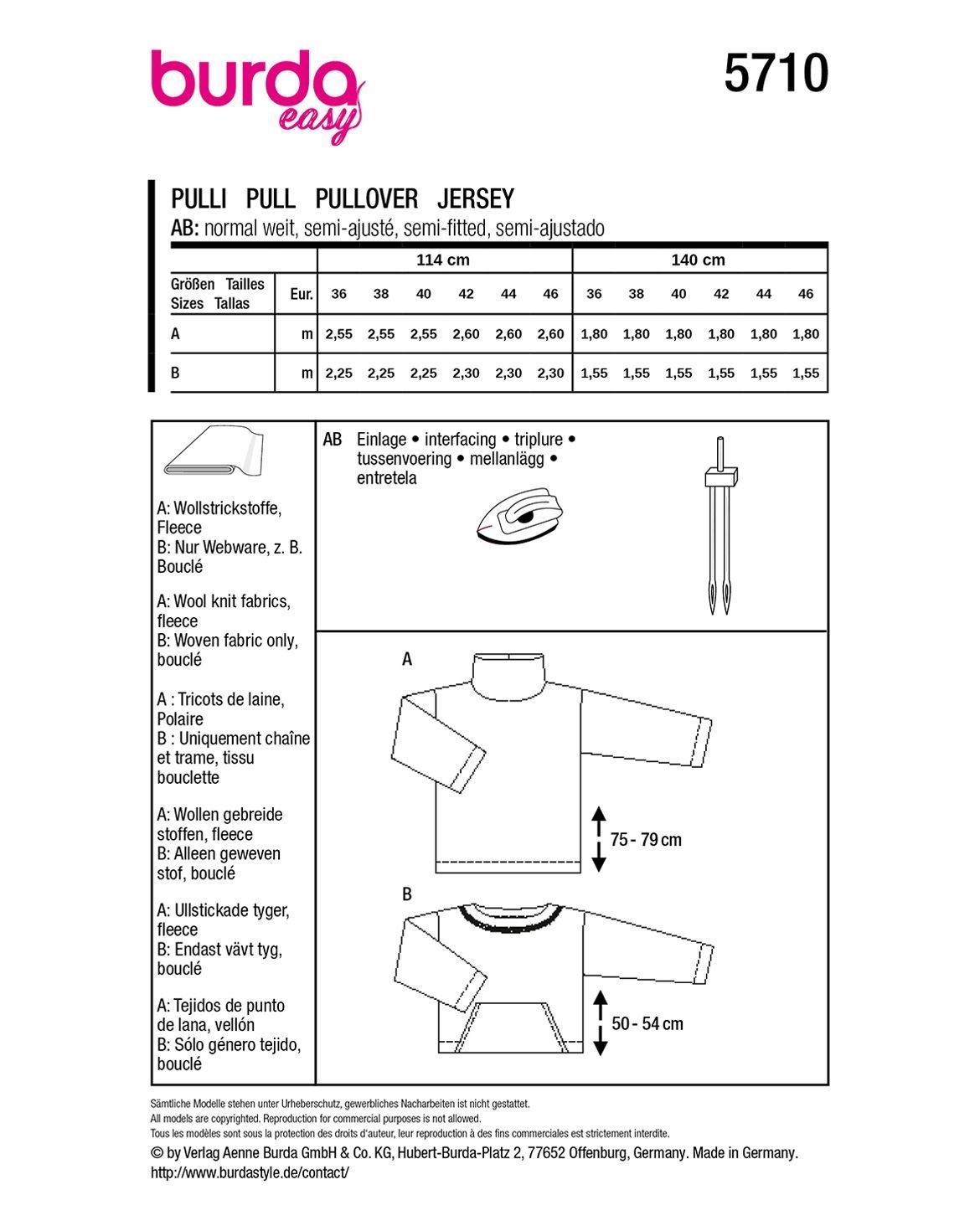 burda easy

5710

PULLI PULL PULLOVER JERSEY
AB: normal weit, semi-ajusté, semi-fitted, semi-ajustado

| | | 114 cm | | | | | | 140 cm | | | | | |
|---|---|---|---|---|---|---|---|---|---|---|---|---|---|
| Größen Tailles Sizes Tallas | Eur. | 36 | 38 | 40 | 42 | 44 | 46 | 36 | 38 | 40 | 42 | 44 | 46 |
| A | m | 2,55 | 2,55 | 2,55 | 2,60 | 2,60 | 2,60 | 1,80 | 1,80 | 1,80 | 1,80 | 1,80 | 1,80 |
| B | m | 2,25 | 2,25 | 2,25 | 2,30 | 2,30 | 2,30 | 1,55 | 1,55 | 1,55 | 1,55 | 1,55 | 1,55 |

A: Wollstrickstoffe, Fleece
B: Nur Webware, z. B. Bouclé

A: Wool knit fabrics, fleece
B: Woven fabric only, bouclé

A : Tricots de laine, Polaire
B : Uniquement chaîne et trame, tissu bouclette

A: Wollen gebreide stoffen, fleece
B: Alleen geweven stof, bouclé

A: Ullstickade tyger, fleece
B: Endast vävt tyg, bouclé

A: Tejidos de punto de lana, vellón
B: Sólo género tejido, bouclé

AB Einlage • interfacing • triplure • tussenvoering • mellanlägg • entretela

A

75 - 79 cm

B

50 - 54 cm

Sämtliche Modelle stehen unter Urheberschutz, gewerbliches Nacharbeiten ist nicht gestattet.
All models are copyrighted. Reproduction for commercial purposes is not allowed.
Tous les modèles sont sous la protection des droits d'auteur, leur reproduction à des fins commerciales est strictement interdite.
© by Verlag Aenne Burda GmbH & Co. KG, Hubert-Burda-Platz 2, 77652 Offenburg, Germany. Made in Germany.
http://www.burdastyle.de/contact/