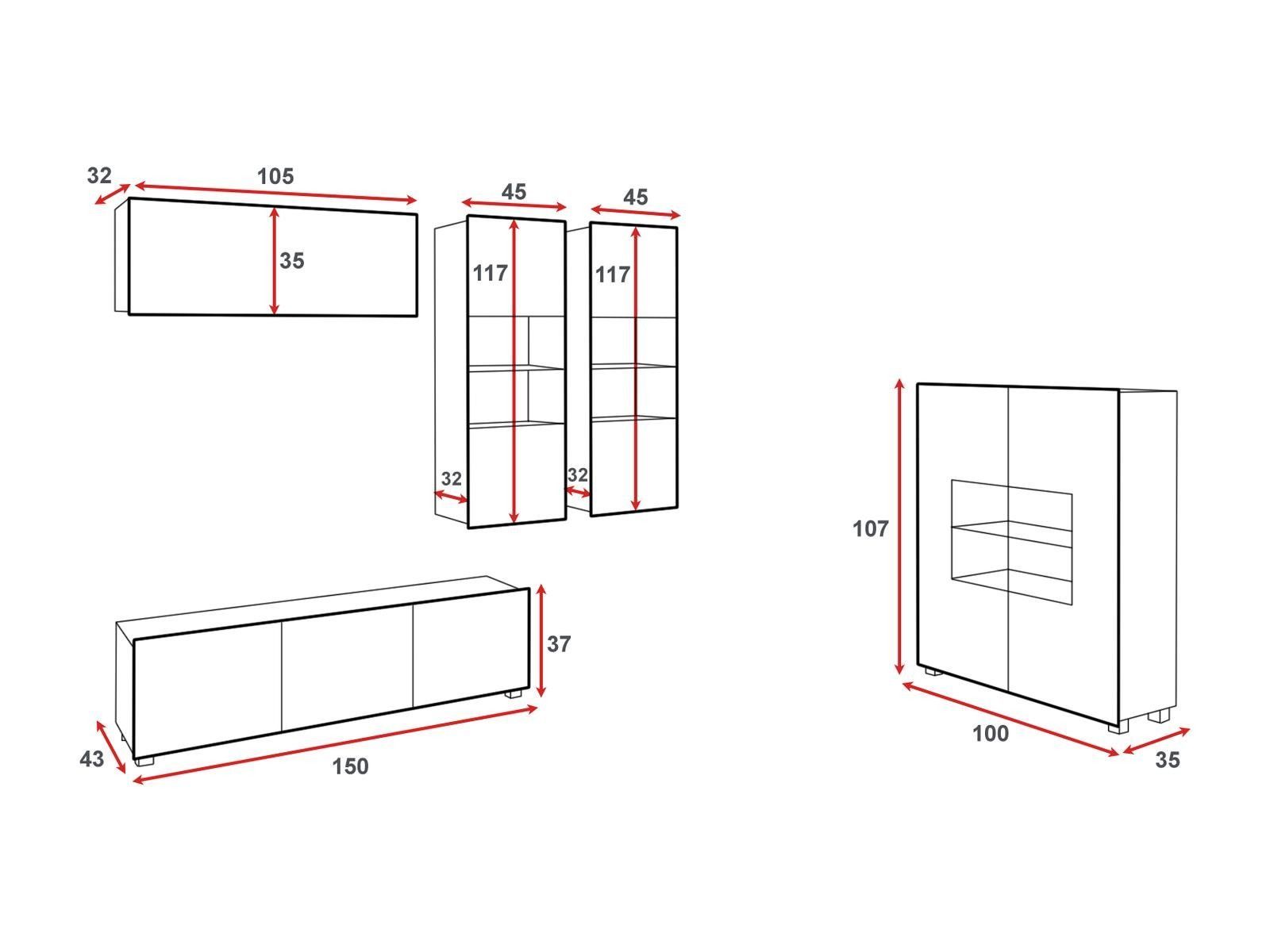 32
105
35
45
45
117
117
32
32
37
43
150
107
100
35