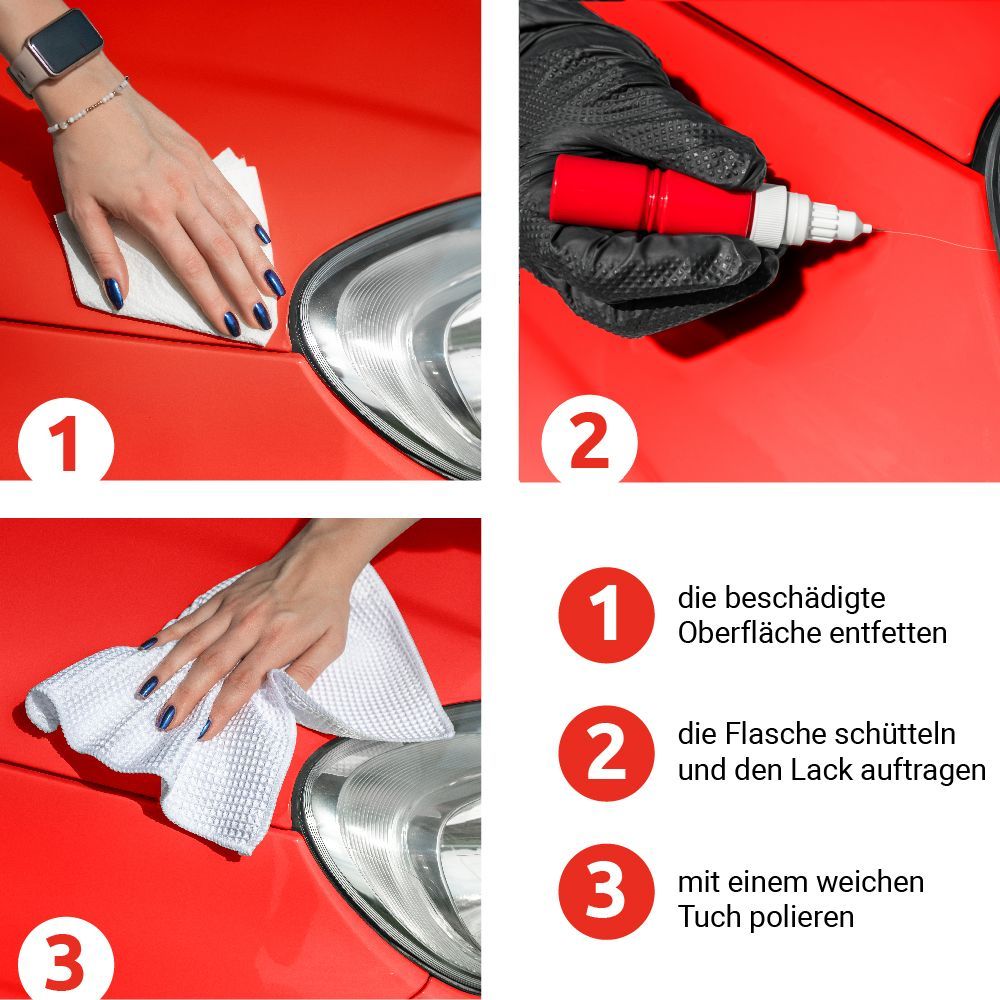 1

2

3

1 die beschädigte Oberfläche entfetten

2 die Flasche schütteln und den Lack auftragen

3 mit einem weichen Tuch polieren