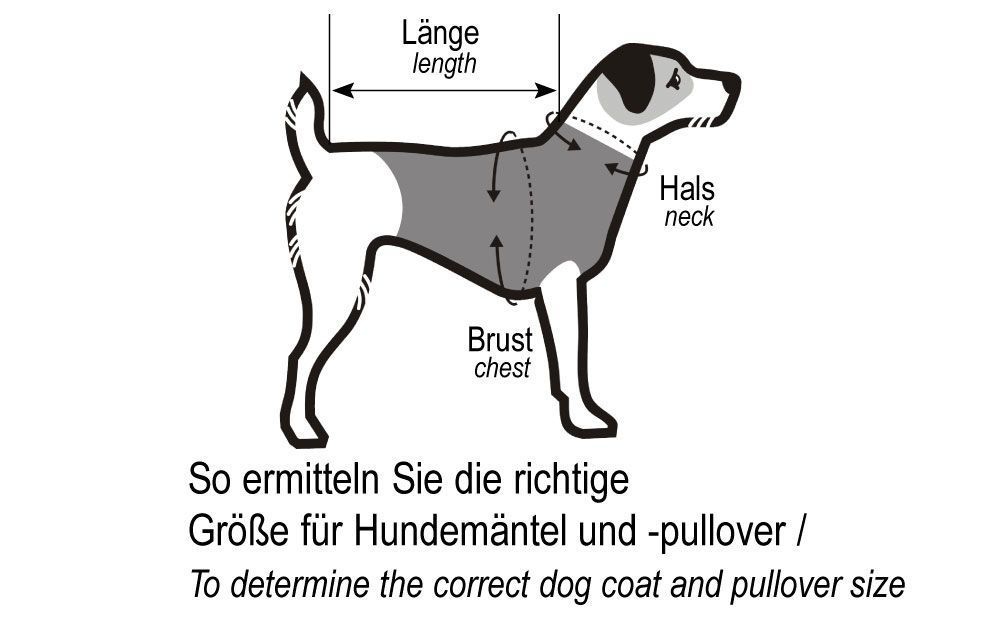 Länge
length

Hals
neck

Brust
chest

So ermitteln Sie die richtige Größe für Hundemäntel und -pullover /
To determine the correct dog coat and pullover size