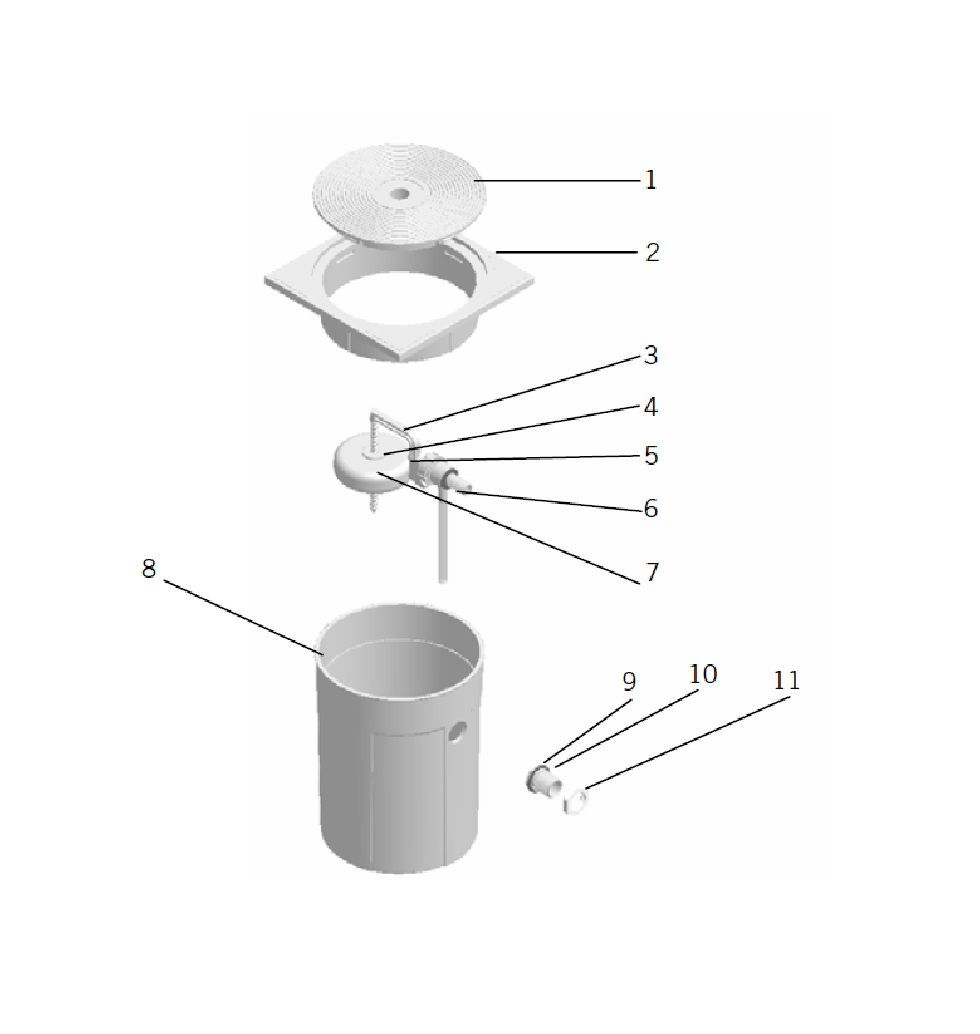 1
2
3
4
5
6
7
8
9
10
11