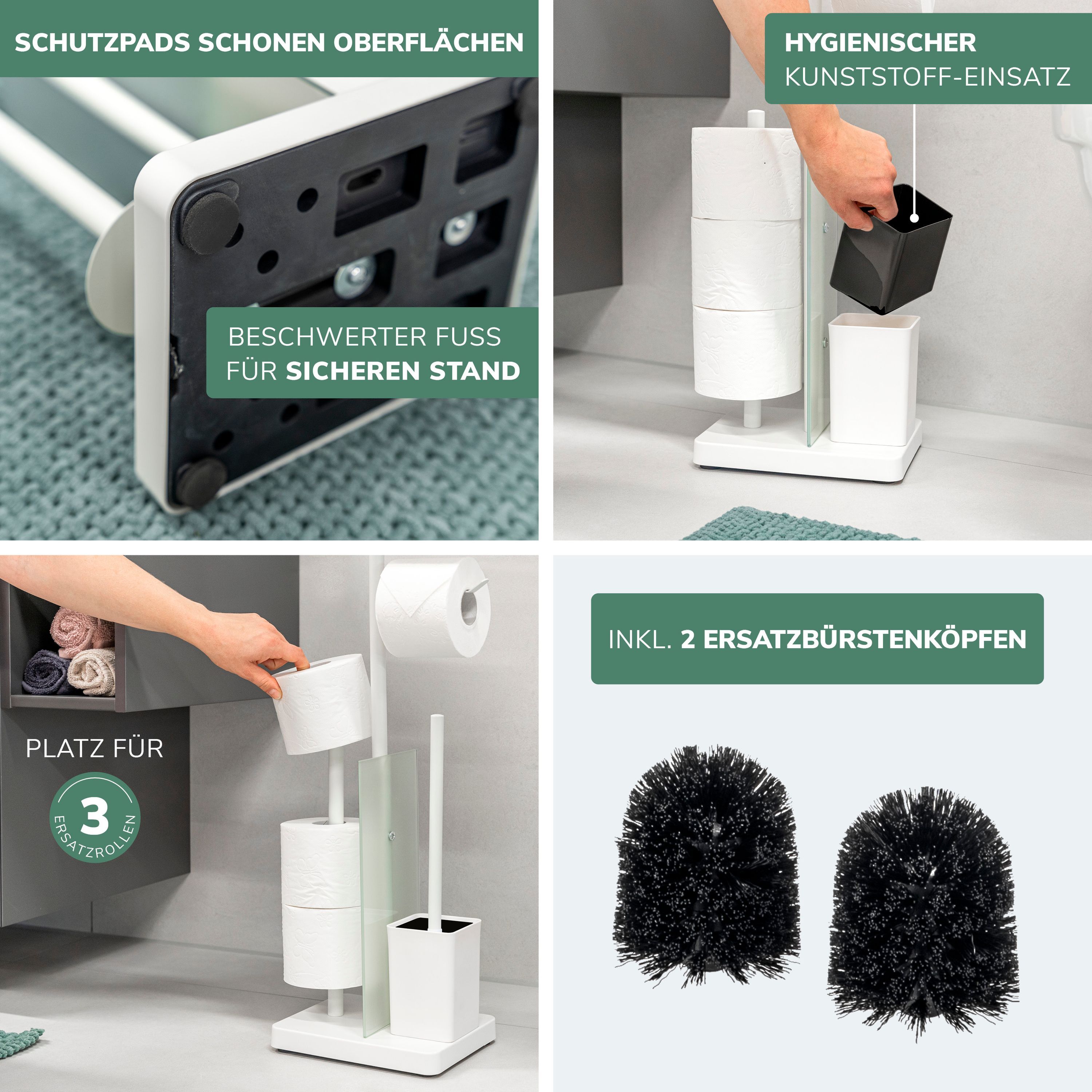 SCHUTZPADS SCHONEN OBERFLÄCHEN

BESCHWERTER FUSS FÜR SICHEREN STAND

HYGIENISCHER KUNSTSTOFF-EINSATZ

PLATZ FÜR

3

ERSATZROLLEN

INKL. 2 ERSATZBÜRSTENKÖPFEN