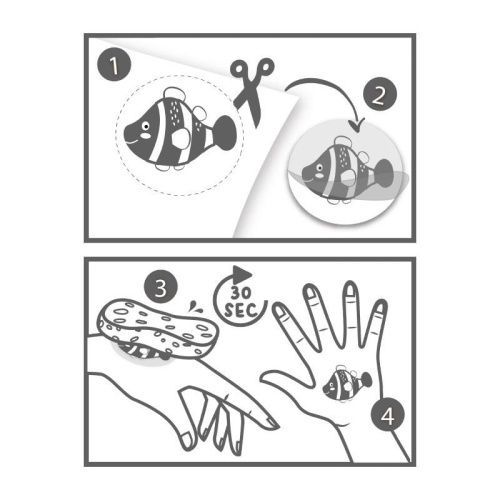 1
2
3
30 SEC
4