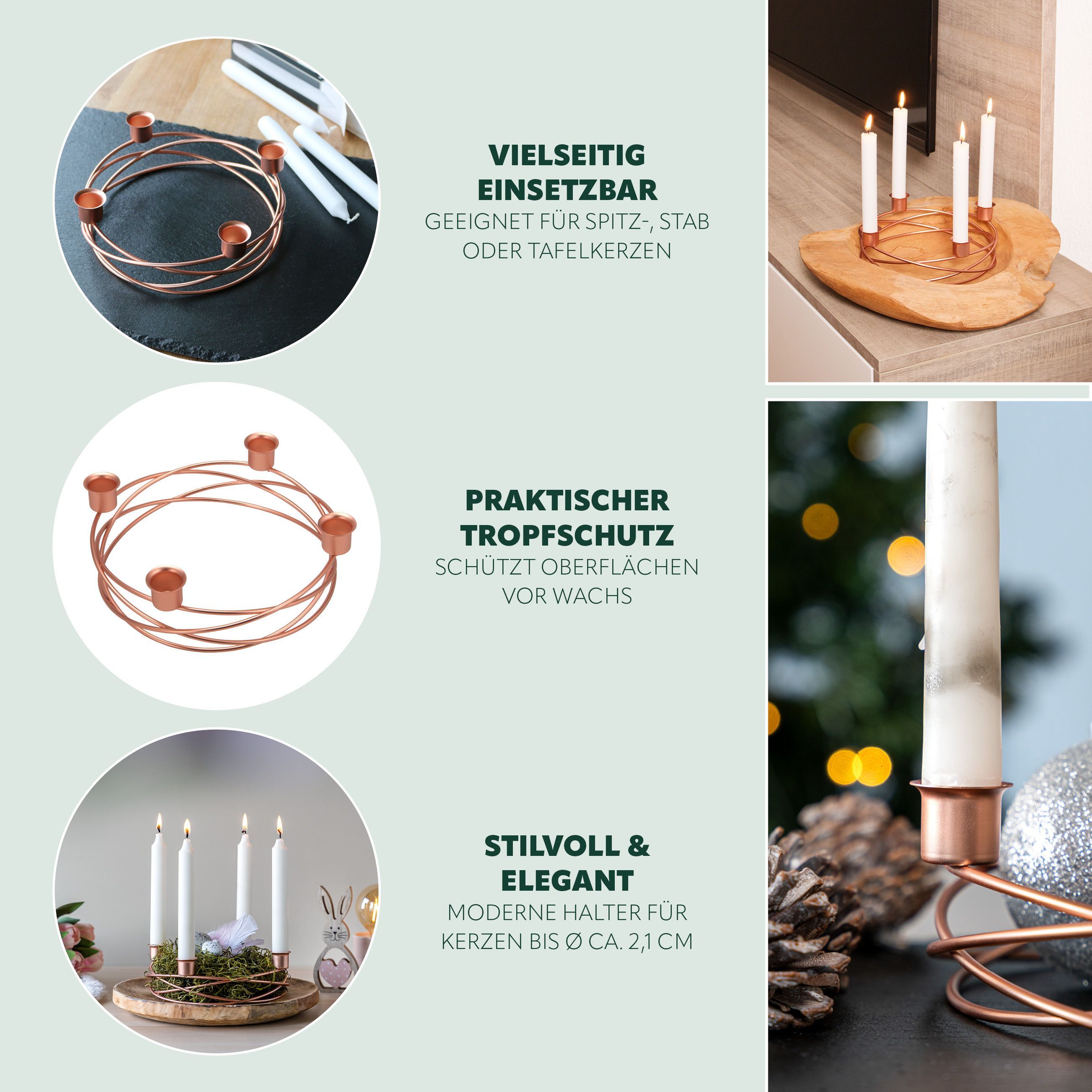 VIELSEITIG EINSETZBAR
GEEIGNET FÜR SPITZ-, STAB ODER TAFELKERZEN

PRAKTISCHER TROPFSCHUTZ
SCHÜTZT OBERFLÄCHEN VOR WACHS

STILVOLL & ELEGANT
MODERNE HALTER FÜR KERZEN BIS Ø CA. 2,1 CM