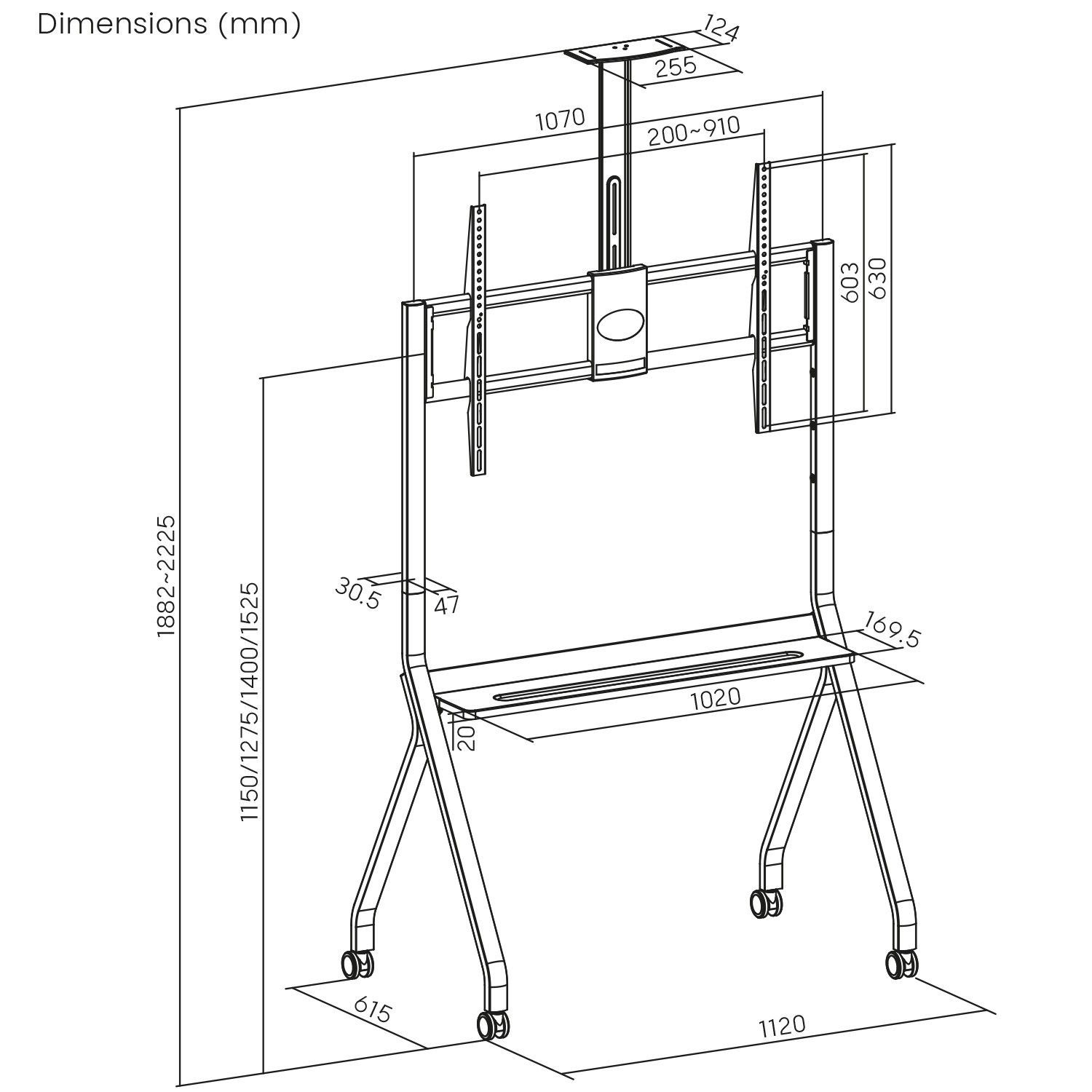 Dimensions (mm)

124

255

1070

200~910

603

630

1882~2225

1150/1275/1400/1525

30.5

47

169.5

1020

20

615

1120