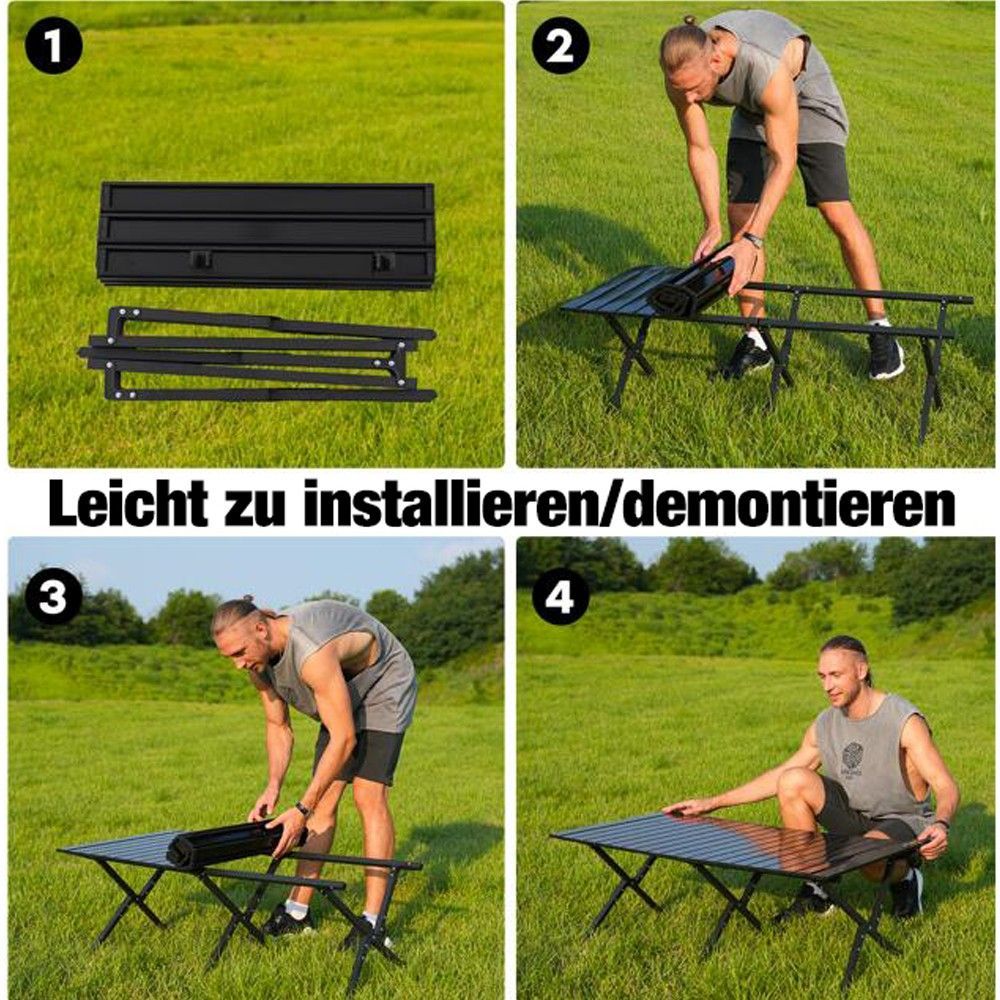 1

2

Leicht zu installieren/demontieren

3

4