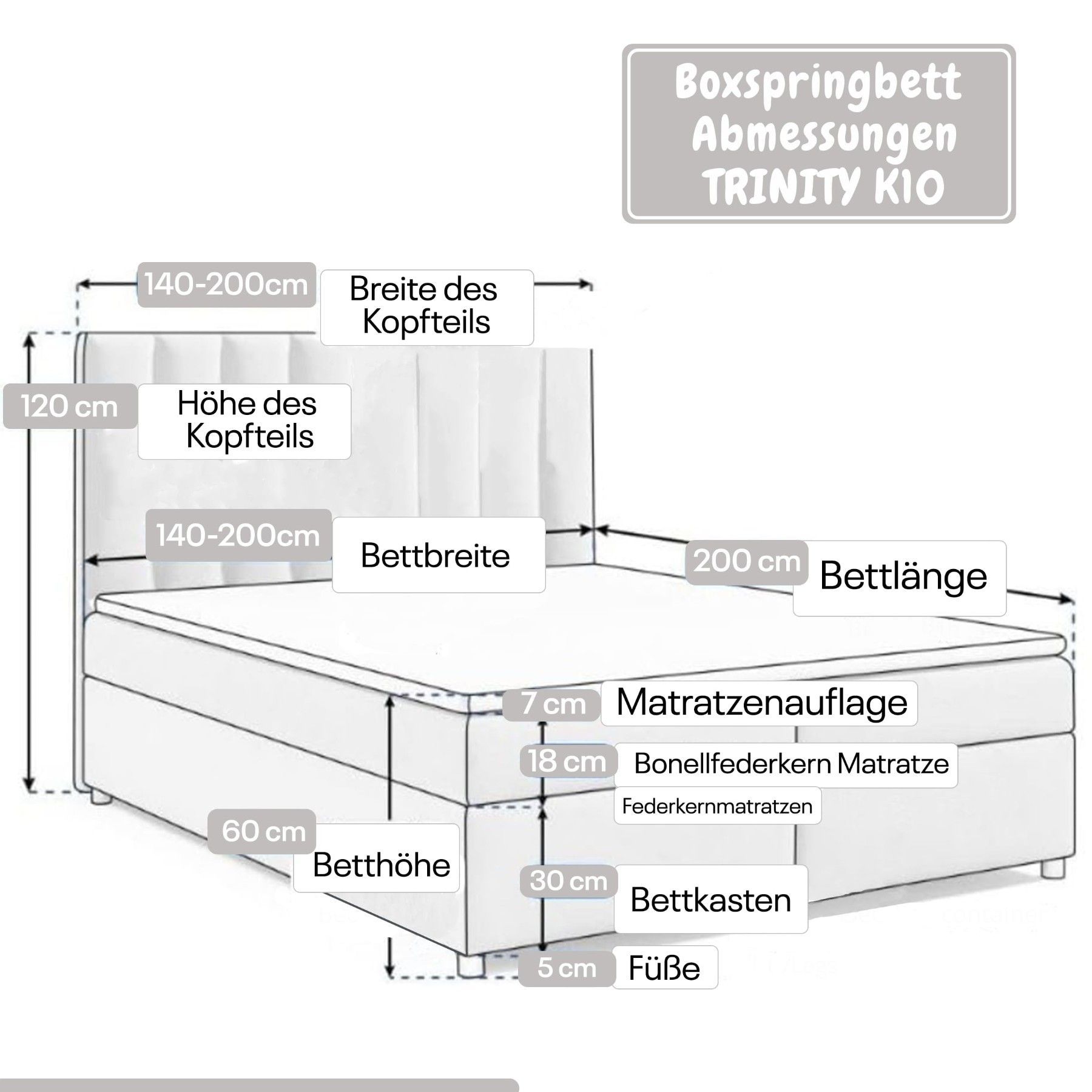 Boxspringbett
Abmessungen
TRINITY K10

140-200cm

Breite des Kopfteils

120 cm

Höhe des Kopfteils

140-200cm

Bettbreite

200 cm

Bettlänge

7 cm

Matratzenauflage

18 cm

Bonellfederkern Matratze

Federkernmatratzen

60 cm

Betthöhe

30 cm

Bettkasten

5 cm

Füße