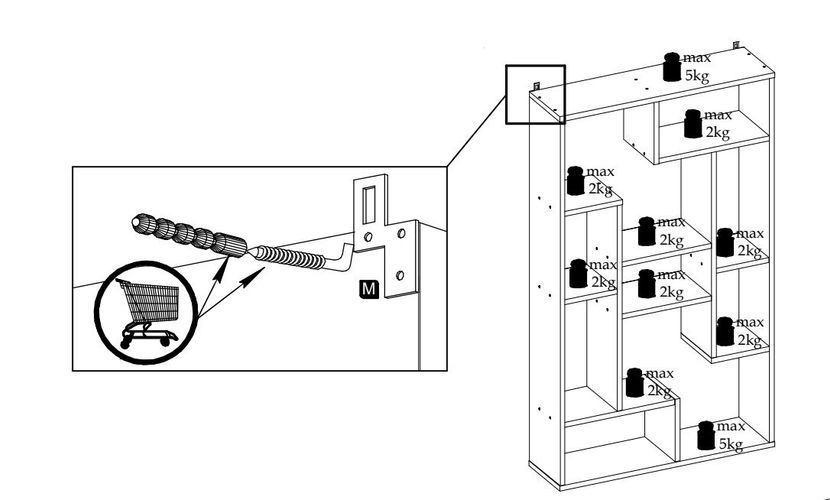 M

max 5kg

max 2kg

max 2kg

max 2kg

max 2kg

max 2kg

max 2kg

max 2kg

max 2kg

max 5kg