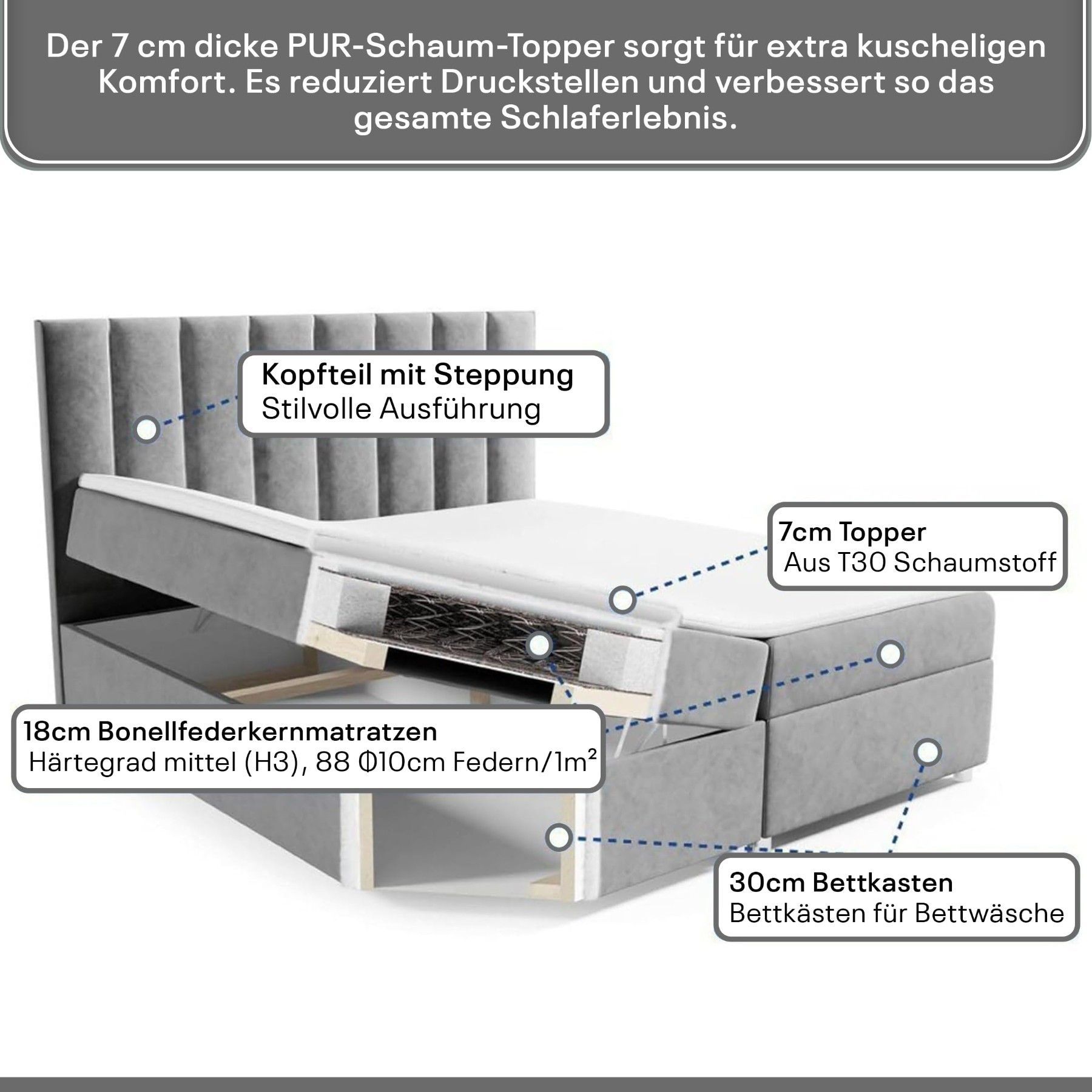 Der 7 cm dicke PUR-Schaum-Topper sorgt für extra kuscheligen Komfort. Es reduziert Druckstellen und verbessert so das gesamte Schlaferlebnis.

Kopfteil mit Steppung
Stilvolle Ausführung

7cm Topper
Aus T30 Schaumstoff

18cm Bonellfederkernmatratzen
Härtegrad mittel (H3), 88 Φ10cm Federn/1m²

30cm Bettkasten
Bettkästen für Bettwäsche