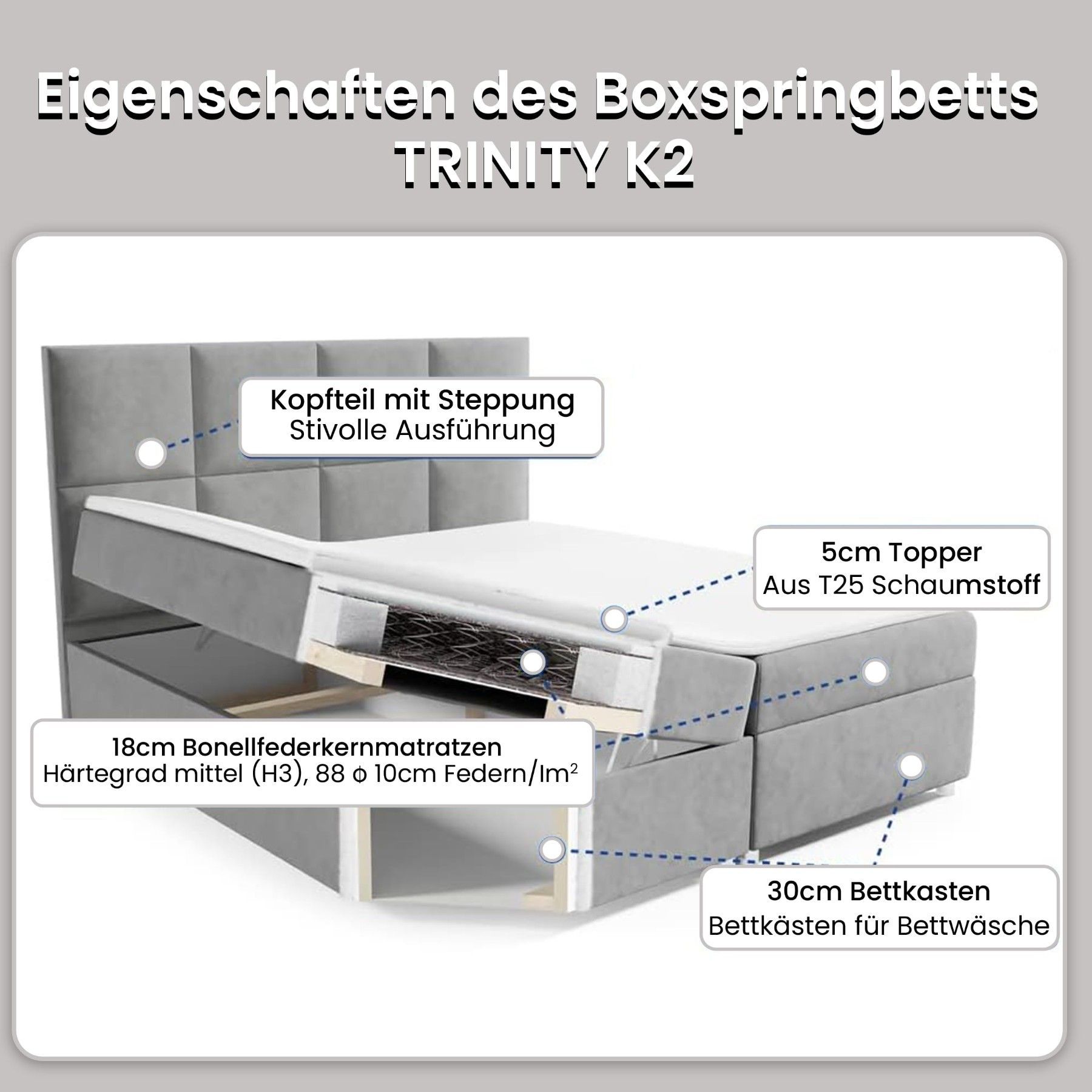 Eigenschaften des Boxspringbetts TRINITY K2

Kopfteil mit Steppung
Stivolle Ausführung

5cm Topper
Aus T25 Schaumstoff

18cm Bonellfederkernmatratzen
Härtegrad mittel (H3), 88 ϕ 10cm Federn/Im²

30cm Bettkasten
Bettkästen für Bettwäsche