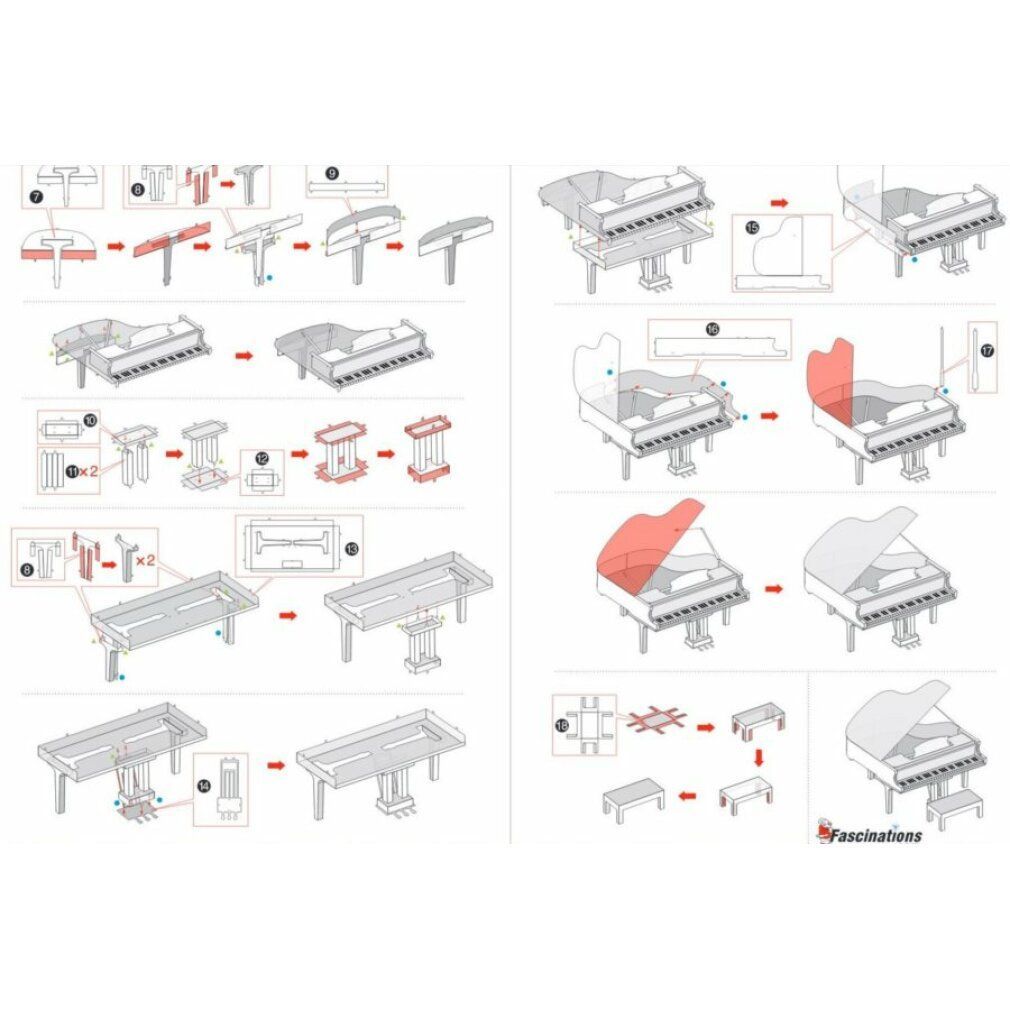 7
8
9
10
11 ×2
12
8
×2
13
14
15
16
17
18
Fascinations