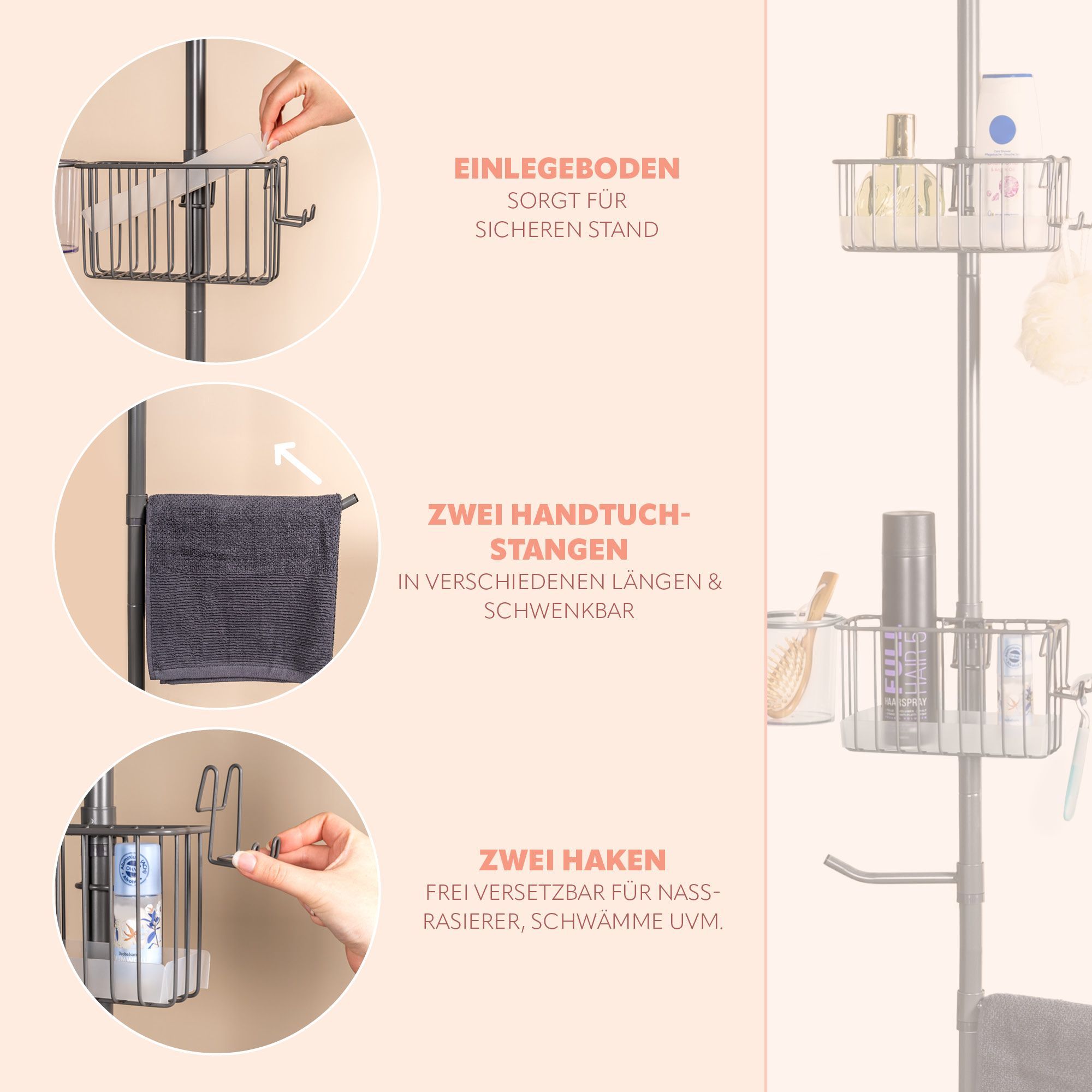 EINLEGEBODEN
SORGT FÜR SICHEREN STAND

ZWEI HANDTUCHSTANGEN
IN VERSCHIEDENEN LÄNGEN & SCHWENKBAR

ZWEI HAKEN
FREI VERSETZBAR FÜR NASSRASIERER, SCHWÄMME UVM.

FULL HAIR 5
HAARSPRAY