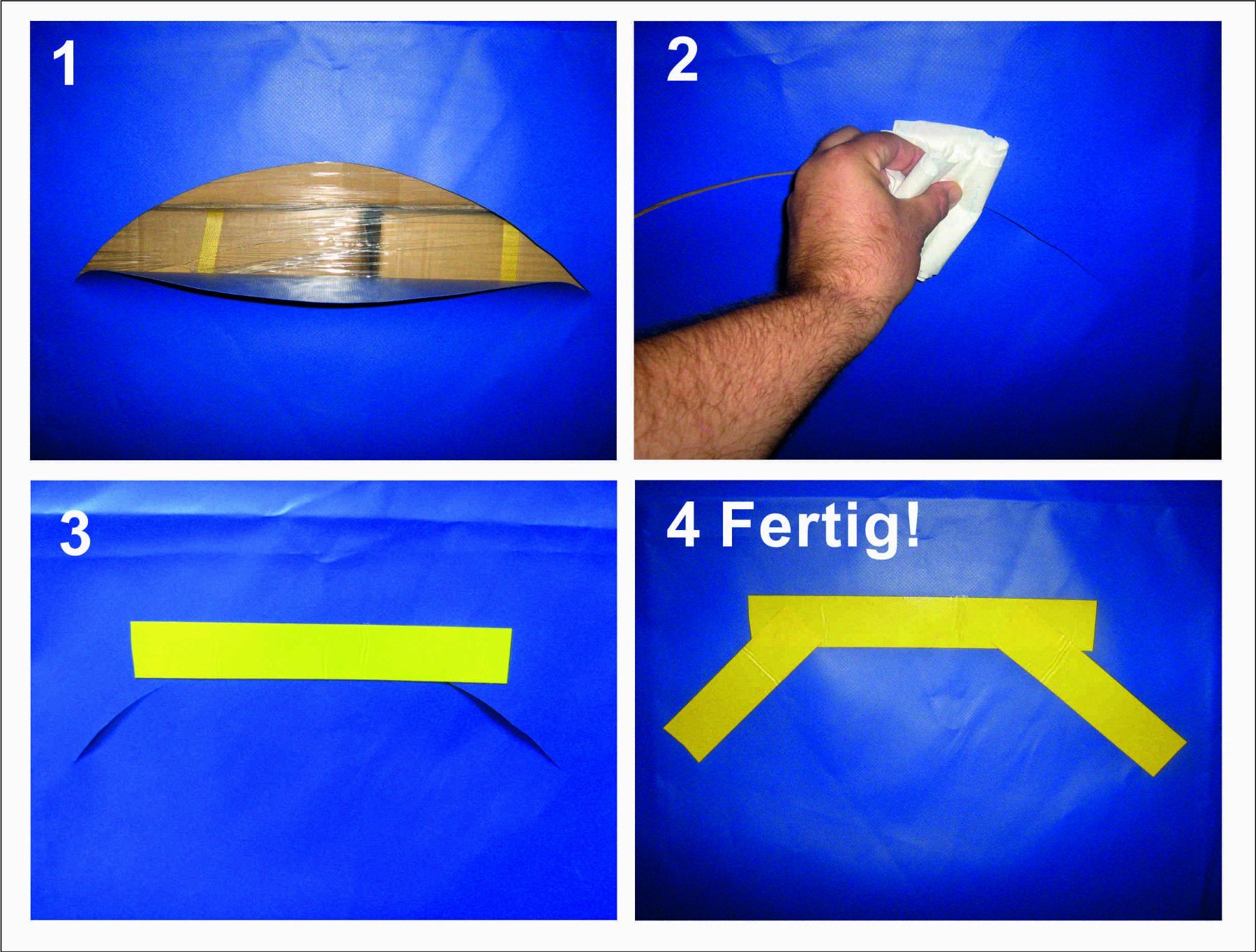 1

2

3

4 Fertig!