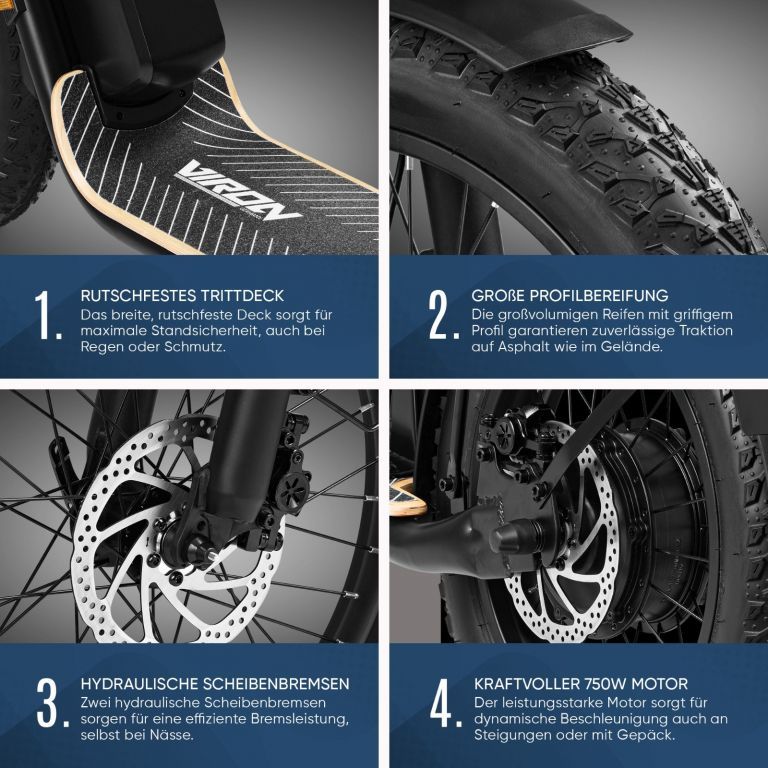 VIRON

1. RUTSCHFESTES TRITTDECK
Das breite, rutschfeste Deck sorgt für maximale Standsicherheit, auch bei Regen oder Schmutz.

2. GROßE PROFILBEREIFUNG
Die großvolumigen Reifen mit griffigem Profil garantieren zuverlässige Traktion auf Asphalt wie im Gelände.

3. HYDRAULISCHE SCHEIBENBREMSEN
Zwei hydraulische Scheibenbremsen sorgen für eine effiziente Bremsleistung, selbst bei Nässe.

4. KRAFTVOLLER 750W MOTOR
Der leistungsstarke Motor sorgt für dynamische Beschleunigung auch an Steigungen oder mit Gepäck.