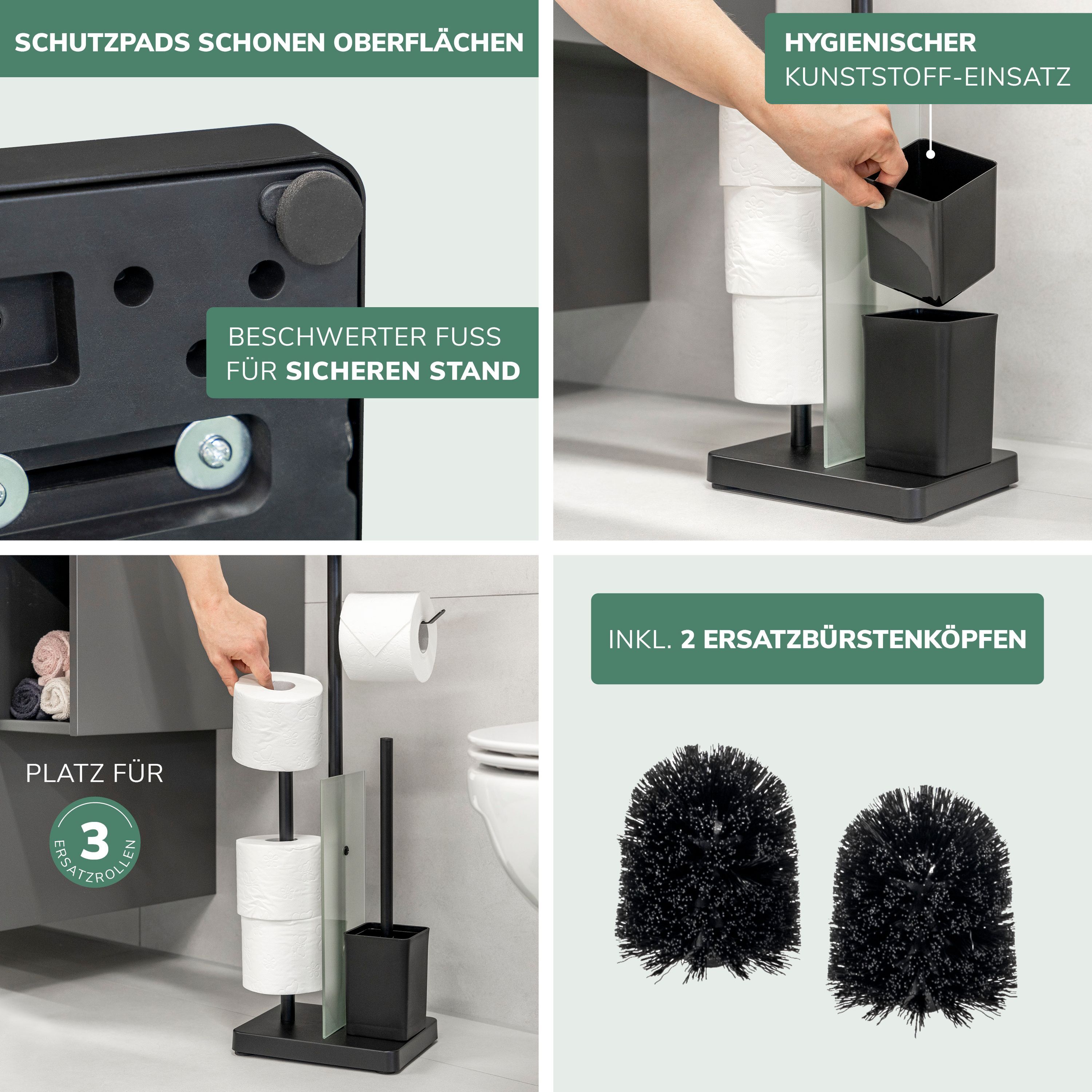 SCHUTZPADS SCHONEN OBERFLÄCHEN

BESCHWERTER FUSS FÜR SICHEREN STAND

HYGIENISCHER KUNSTSTOFF-EINSATZ

PLATZ FÜR

3

ERSATZROLLEN

INKL. 2 ERSATZBÜRSTENKÖPFEN