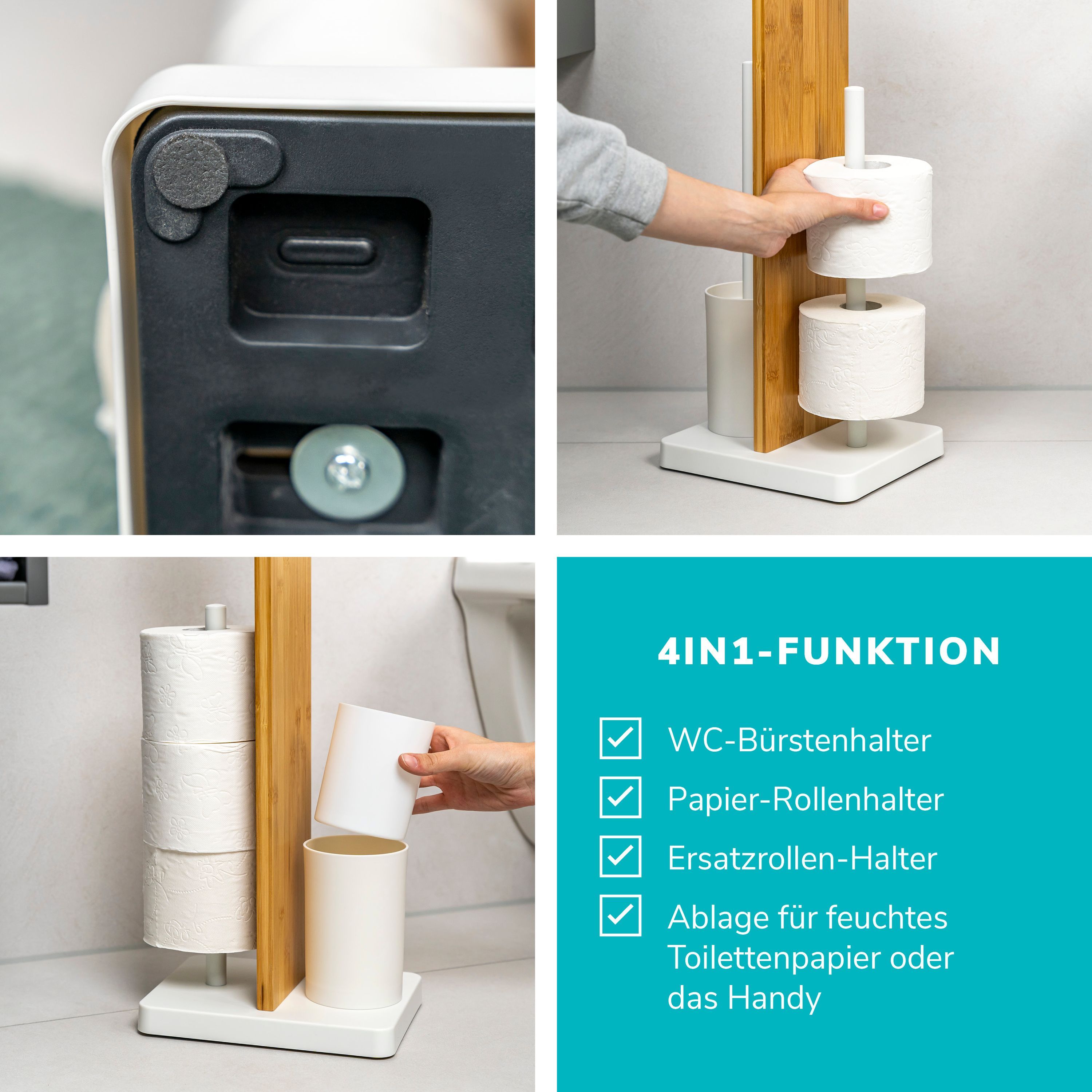 4IN1-FUNKTION

WC-Bürstenhalter

Papier-Rollenhalter

Ersatzrollen-Halter

Ablage für feuchtes Toilettenpapier oder das Handy