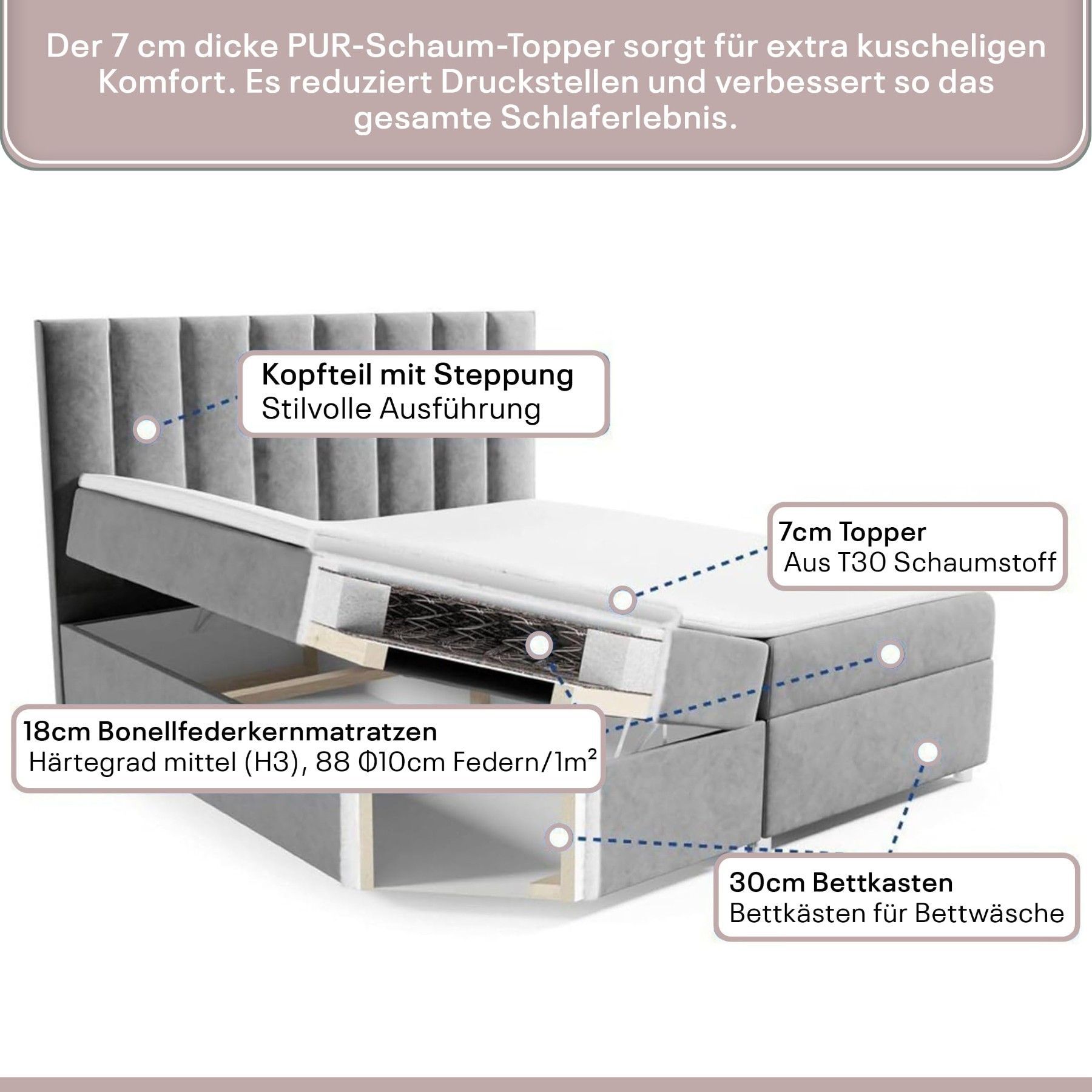 Der 7 cm dicke PUR-Schaum-Topper sorgt für extra kuscheligen Komfort. Es reduziert Druckstellen und verbessert so das gesamte Schlaferlebnis.

Kopfteil mit Steppung
Stilvolle Ausführung

7cm Topper
Aus T30 Schaumstoff

18cm Bonellfederkernmatratzen
Härtegrad mittel (H3), 88 Φ10cm Federn/1m²

30cm Bettkasten
Bettkästen für Bettwäsche