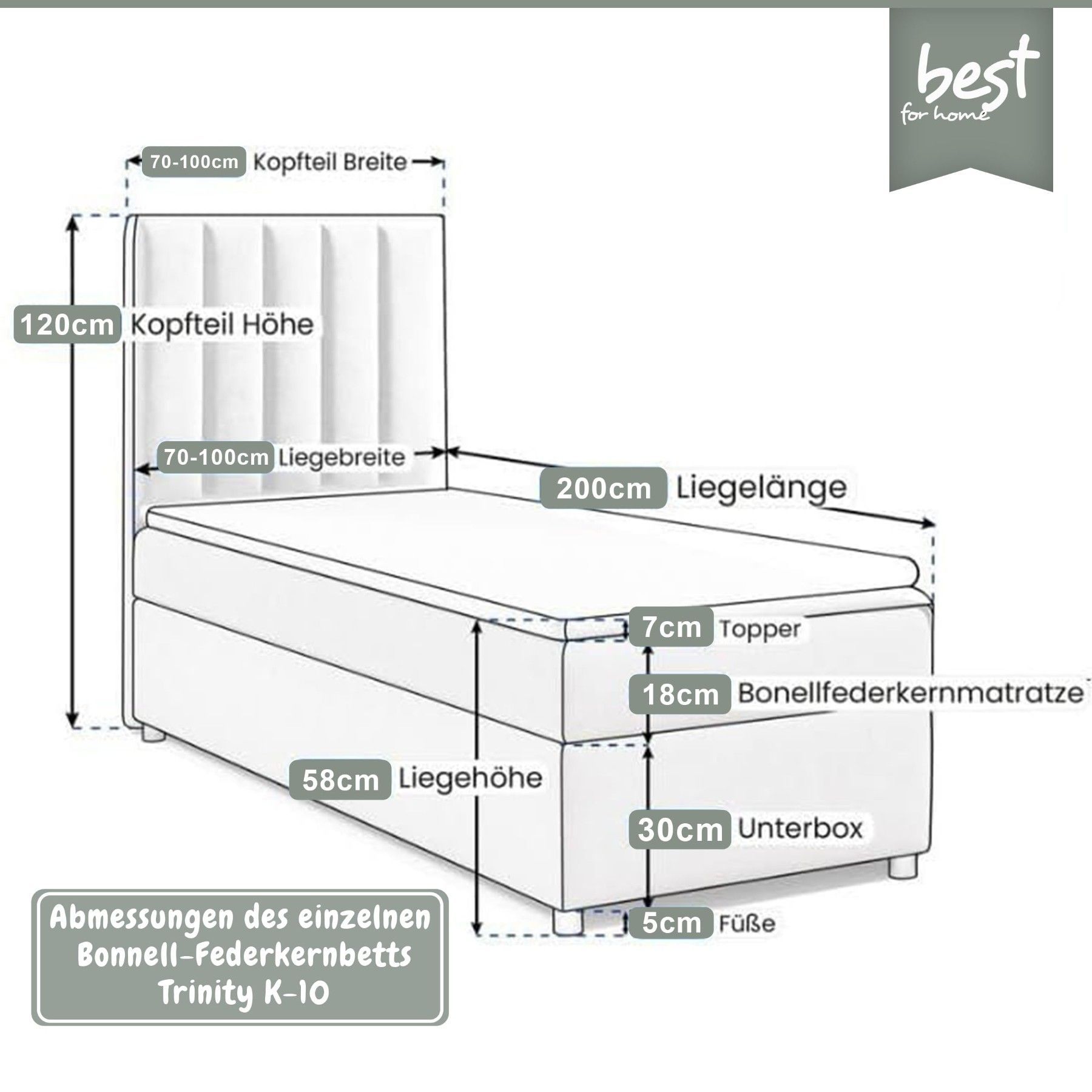 best
for home

70-100cm Kopfteil Breite

120cm Kopfteil Höhe

70-100cm Liegebreite

200cm Liegelänge

7cm Topper

18cm Bonellfederkernmatratze

58cm Liegehöhe

30cm Unterbox

5cm Füße

Abmessungen des einzelnen Bonnell-Federkernbetts Trinity K-10