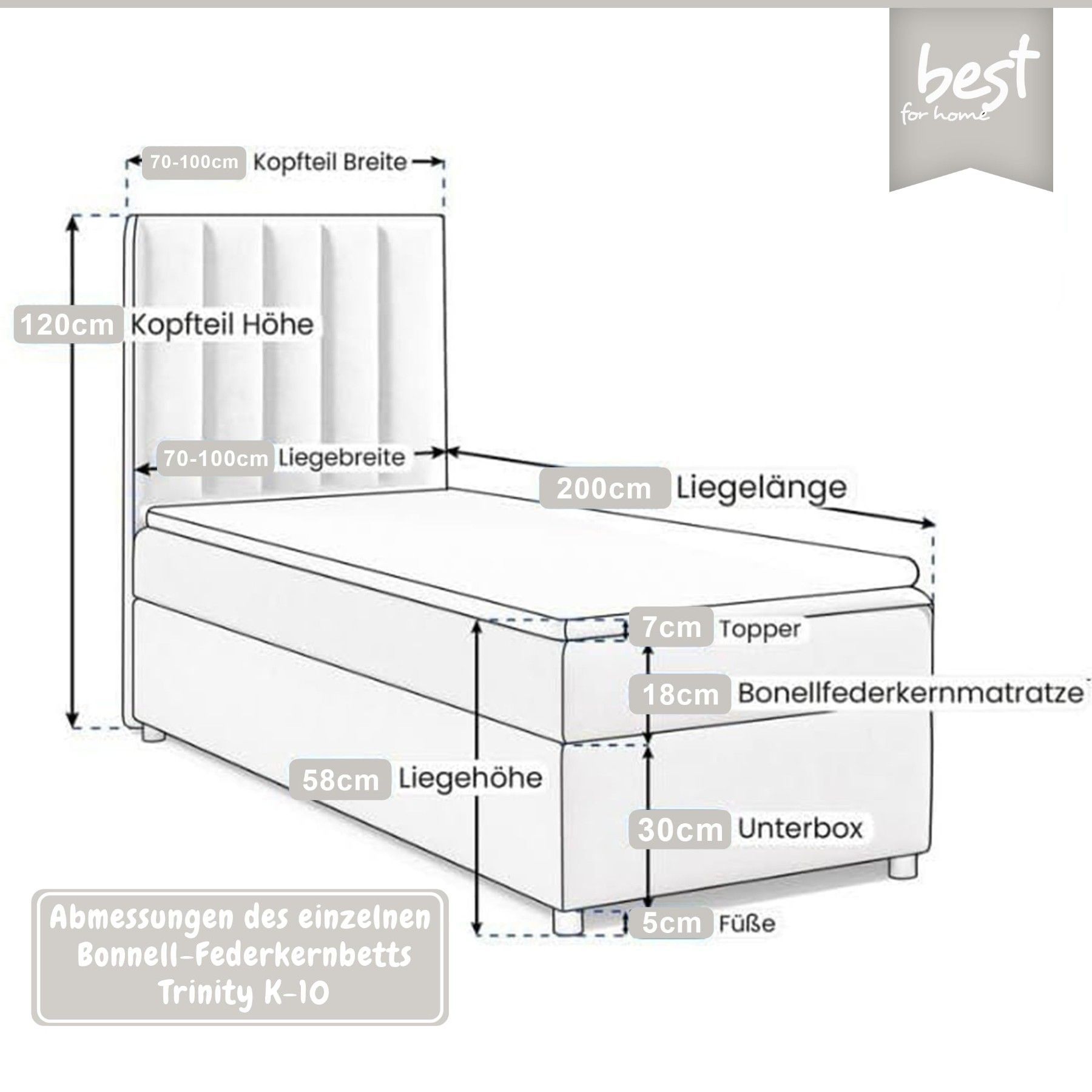 best
for home

70-100cm Kopfteil Breite

120cm Kopfteil Höhe

70-100cm Liegebreite

200cm Liegelänge

7cm Topper

18cm Bonellfederkernmatratze

58cm Liegehöhe

30cm Unterbox

5cm Füße

Abmessungen des einzelnen Bonnell-Federkernbetts Trinity K-10