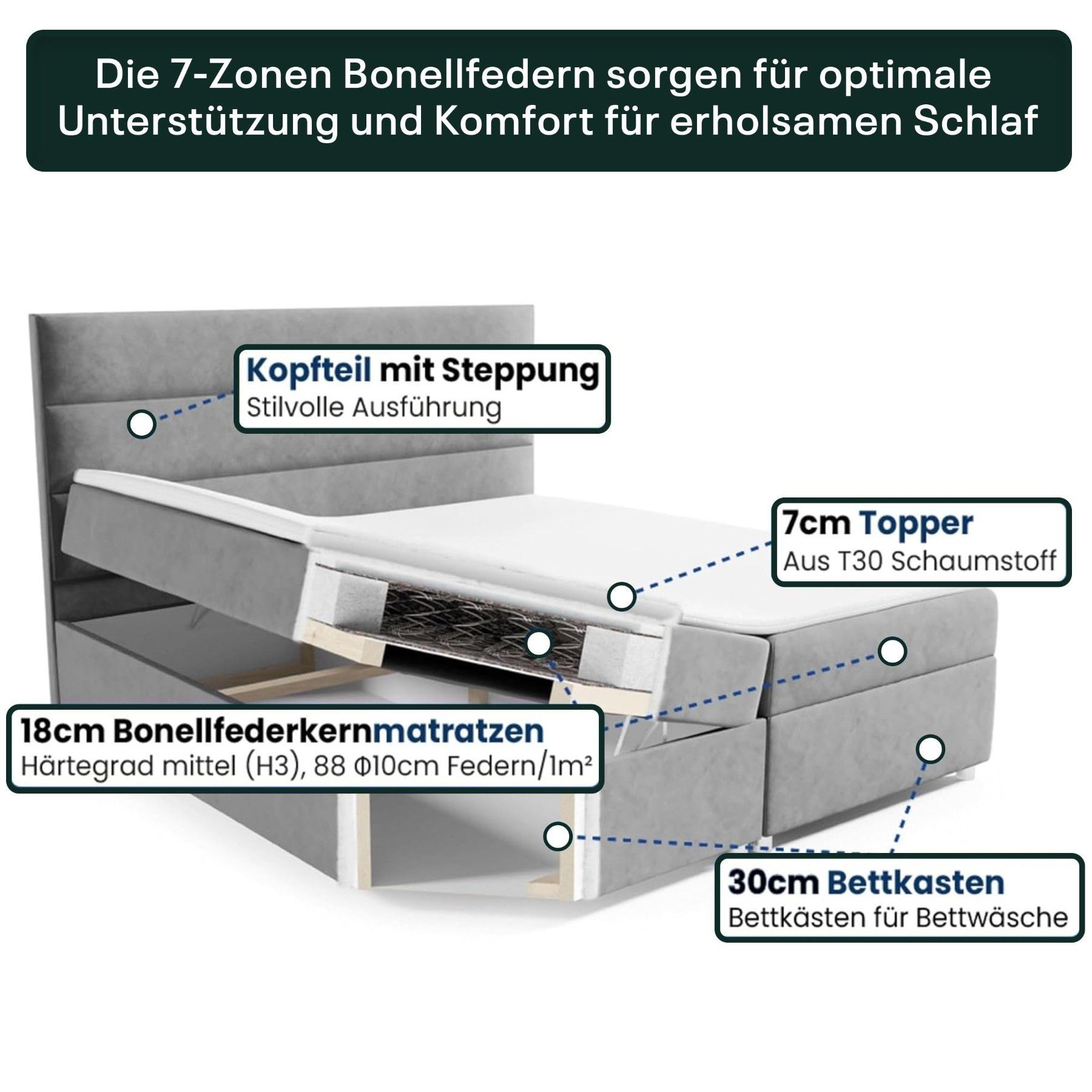 Die 7-Zonen Bonellfedern sorgen für optimale Unterstützung und Komfort für erholsamen Schlaf

Kopfteil mit Steppung
Stilvolle Ausführung

7cm Topper
Aus T30 Schaumstoff

18cm Bonellfederkernmatratzen
Härtegrad mittel (H3), 88 Φ10cm Federn/1m²

30cm Bettkasten
Bettkästen für Bettwäsche