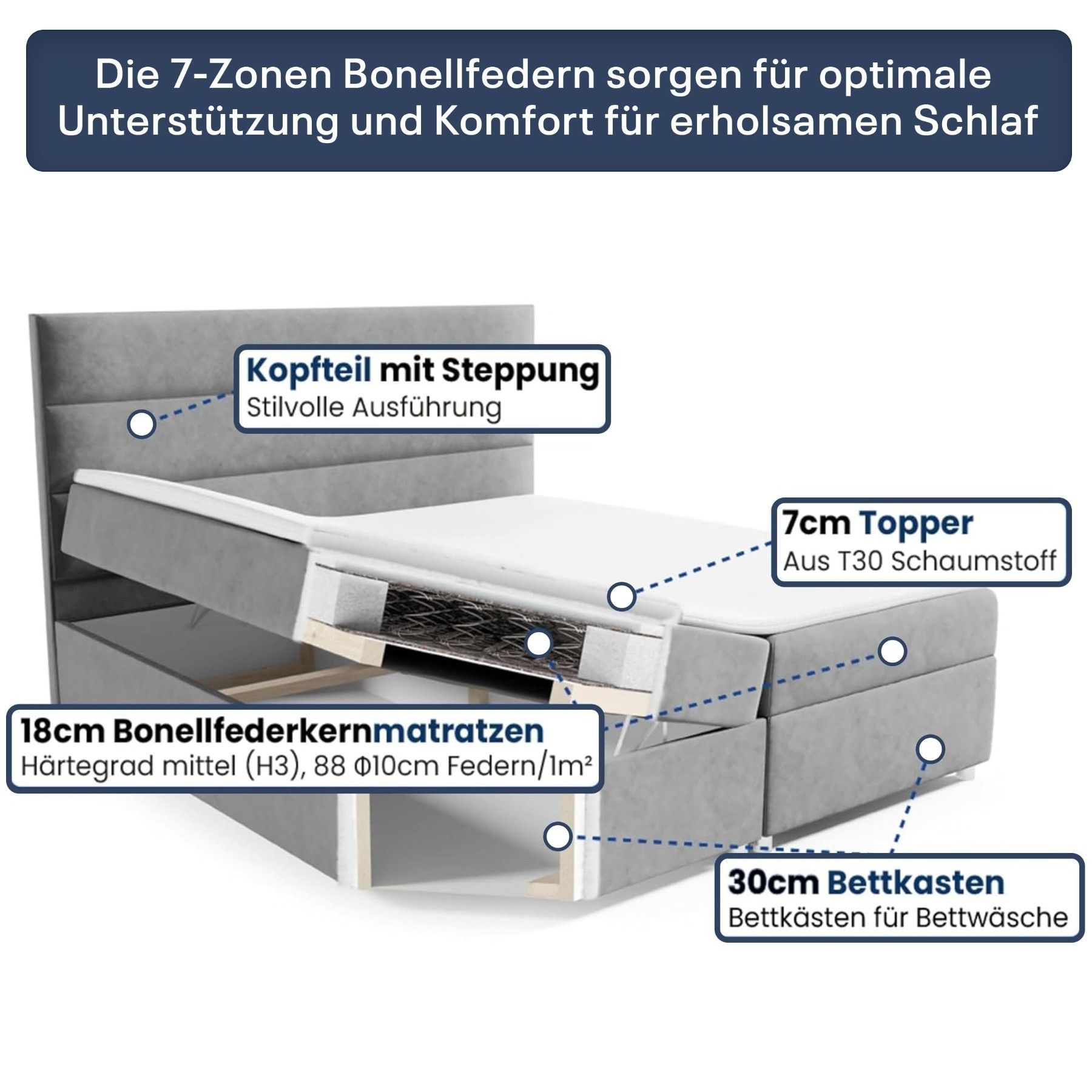 Die 7-Zonen Bonellfedern sorgen für optimale Unterstützung und Komfort für erholsamen Schlaf

Kopfteil mit Steppung
Stilvolle Ausführung

7cm Topper
Aus T30 Schaumstoff

18cm Bonellfederkernmatratzen
Härtegrad mittel (H3), 88 Φ10cm Federn/1m²

30cm Bettkasten
Bettkästen für Bettwäsche