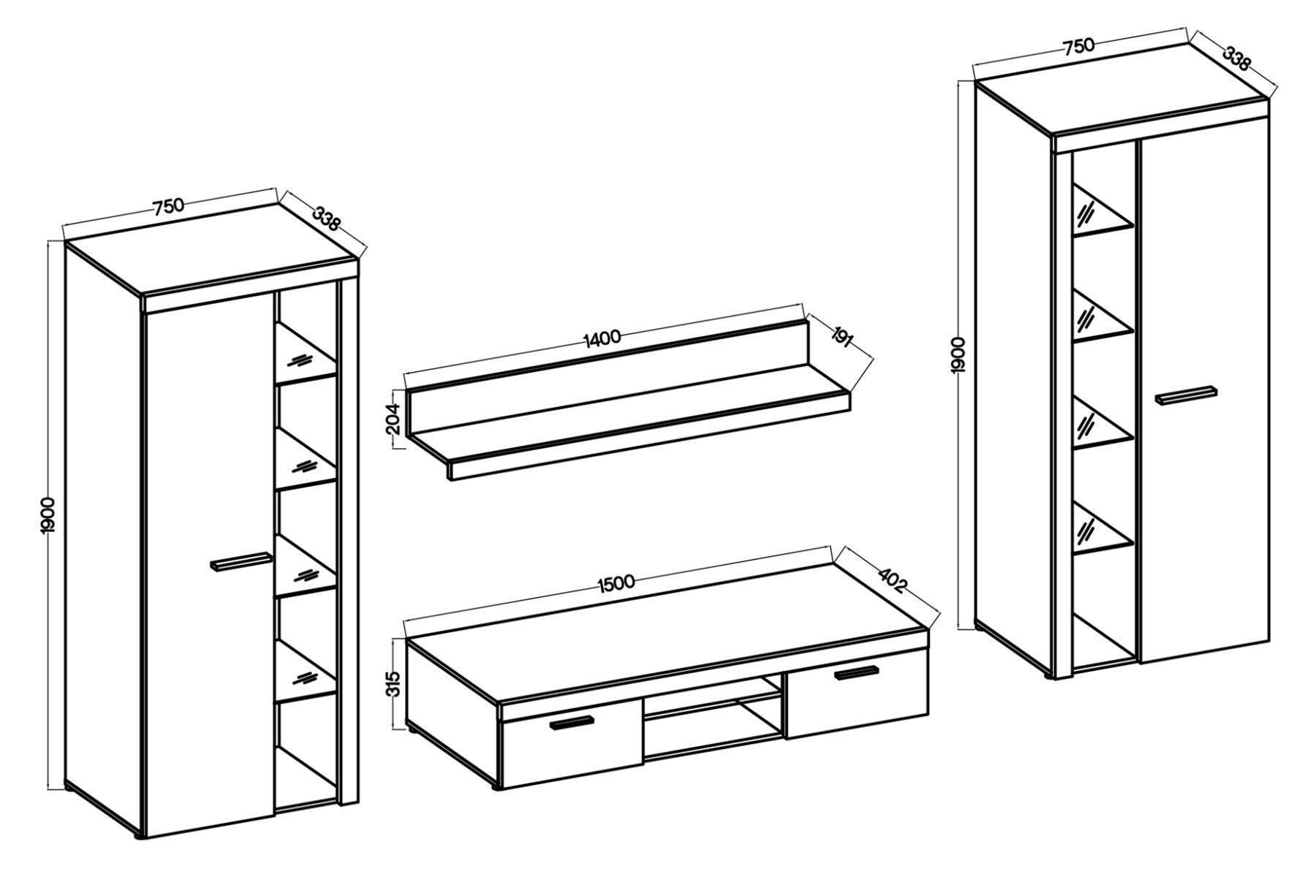 750
338
1900

1400
191
204

1500
402
315

750
338
1900