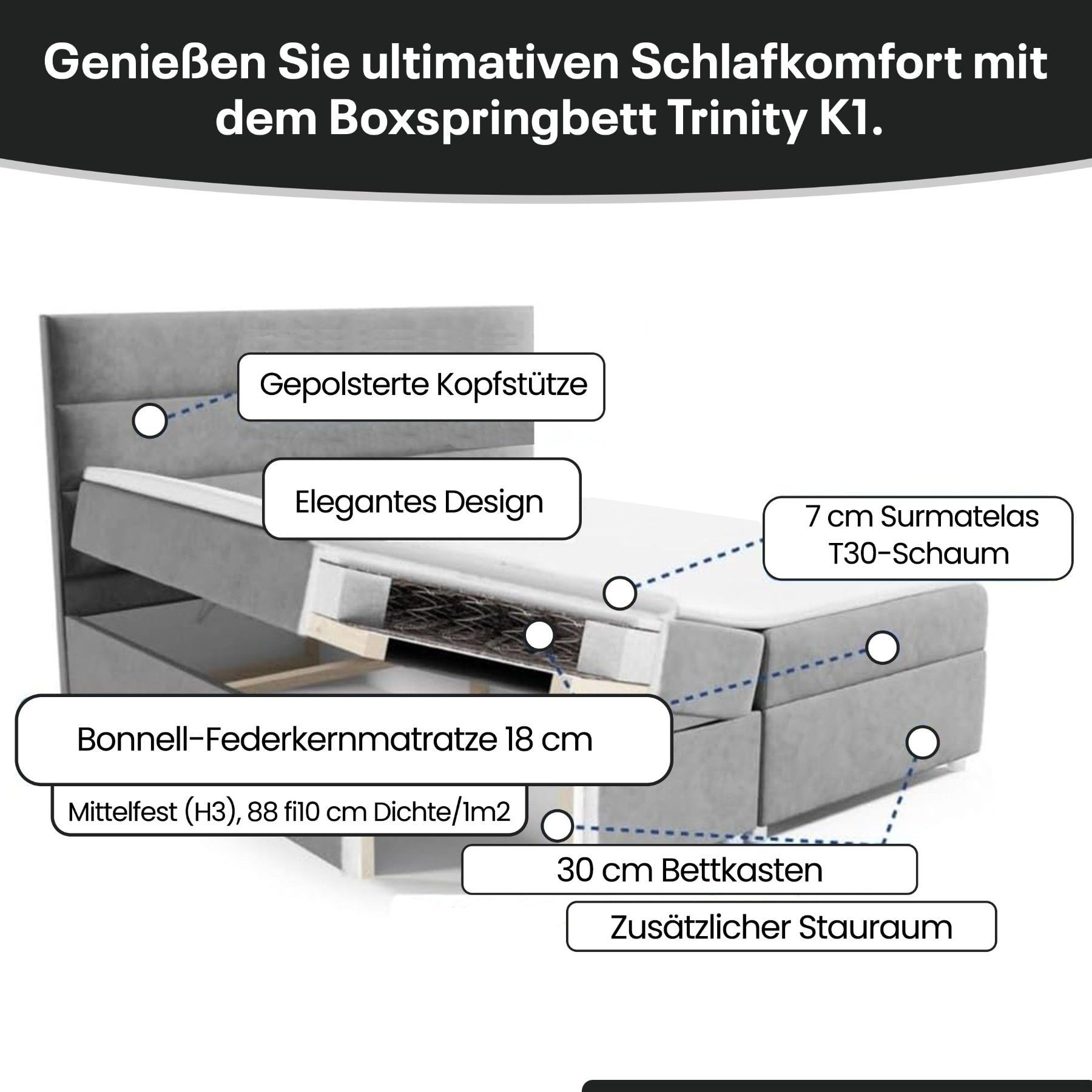 Genießen Sie ultimativen Schlafkomfort mit dem Boxspringbett Trinity K1.

Gepolsterte Kopfstütze

Elegantes Design

7 cm Surmatelas T30-Schaum

Bonnell-Federkernmatratze 18 cm

Mittelfest (H3), 88 fi10 cm Dichte/1m2

30 cm Bettkasten

Zusätzlicher Stauraum