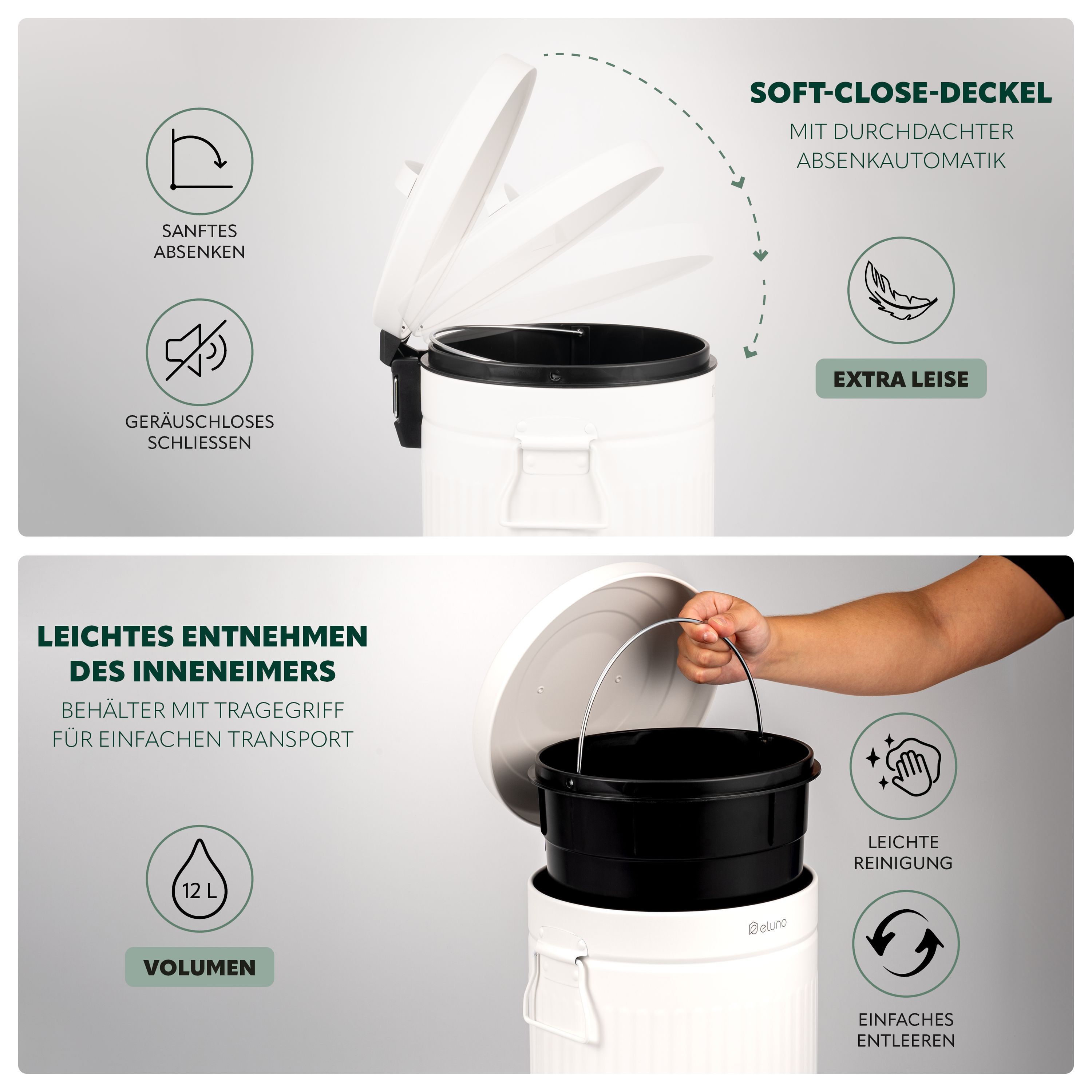 SANFTES ABSENKEN

GERÄUSCHLOSES SCHLIESSEN

SOFT-CLOSE-DECKEL

MIT DURCHDACHTER ABSENKAUTOMATIK

EXTRA LEISE

LEICHTES ENTNEHMEN DES INNENEIMERS

BEHÄLTER MIT TRAGEGRIFF FÜR EINFACHEN TRANSPORT

12 L

VOLUMEN

eluno

LEICHTE REINIGUNG

EINFACHES ENTLEEREN