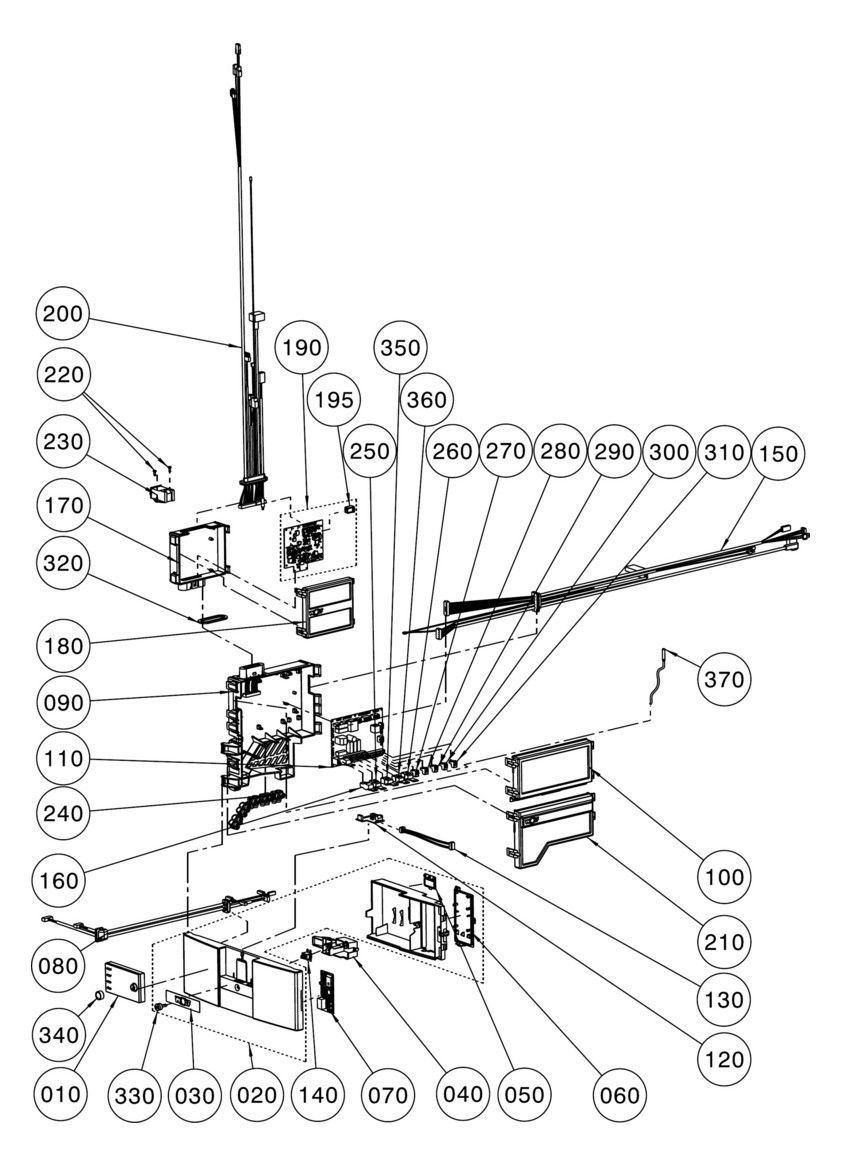 200
220
230
170
320
180
090
110
240
160
080
340
010
330
030
020
140
070
040
050
060
190
195
350
360
250
260
270
280
290
300
310
150
370
100
210
130
120