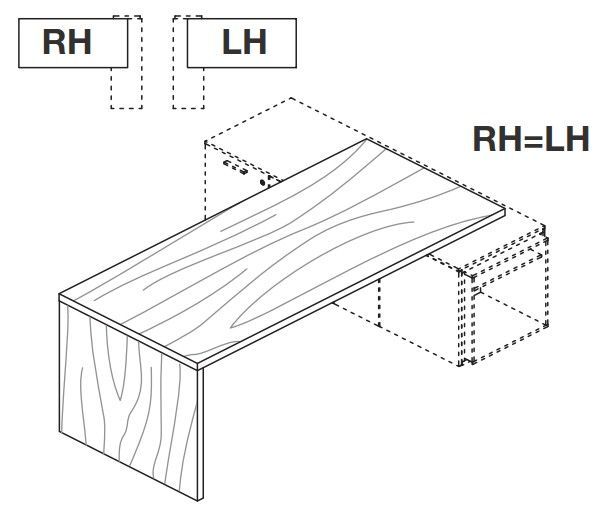 RH

LH

RH=LH