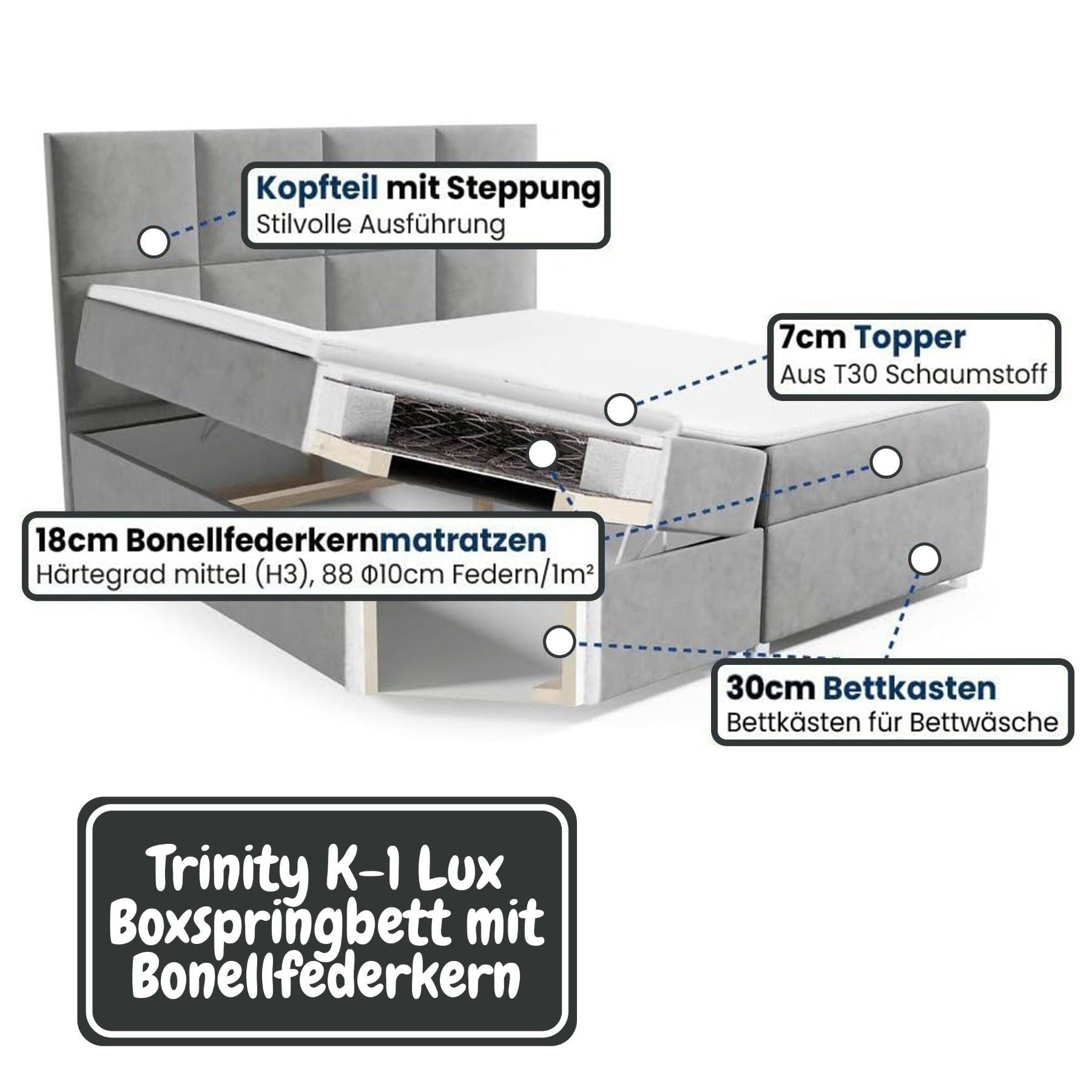 Kopfteil mit Steppung
Stilvolle Ausführung

7cm Topper
Aus T30 Schaumstoff

18cm Bonellfederkernmatratzen
Härtegrad mittel (H3), 88 Φ10cm Federn/1m²

30cm Bettkasten
Bettkästen für Bettwäsche

Trinity K-1 Lux Boxspringbett mit Bonellfederkern