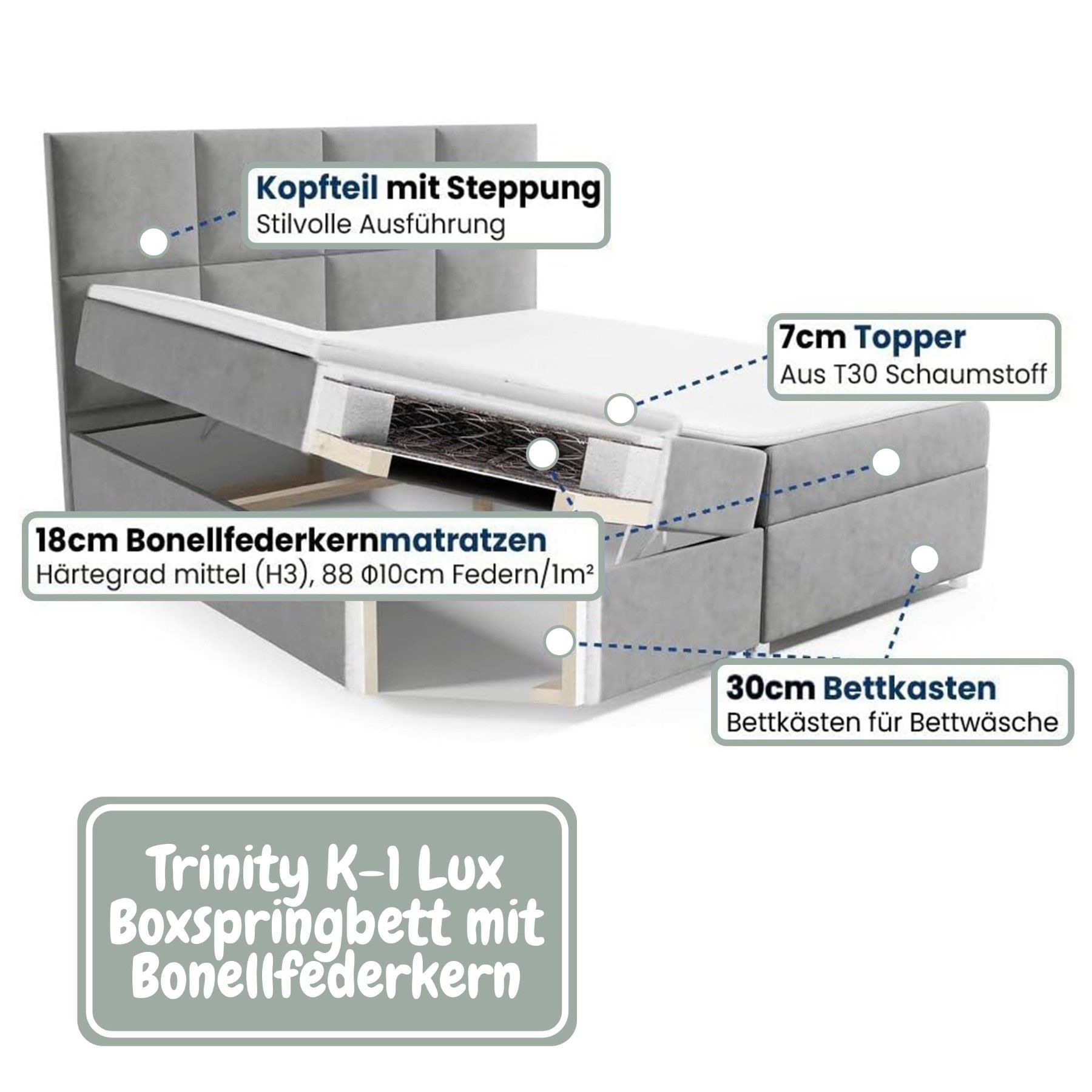 Kopfteil mit Steppung
Stilvolle Ausführung

7cm Topper
Aus T30 Schaumstoff

18cm Bonellfederkernmatratzen
Härtegrad mittel (H3), 88 Φ10cm Federn/1m²

30cm Bettkasten
Bettkästen für Bettwäsche

Trinity K-1 Lux Boxspringbett mit Bonellfederkern