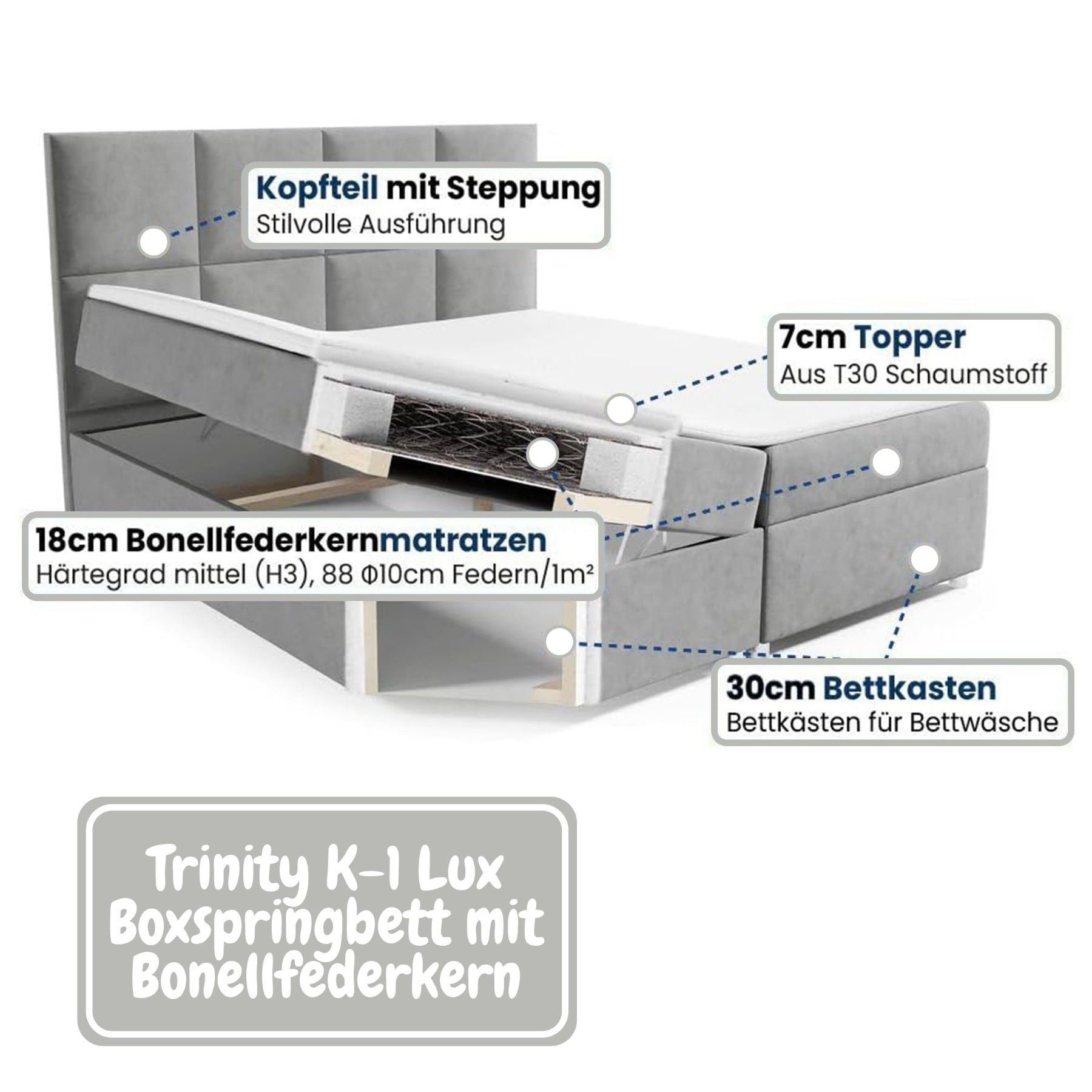 Kopfteil mit Steppung
Stilvolle Ausführung

7cm Topper
Aus T30 Schaumstoff

18cm Bonellfederkernmatratzen
Härtegrad mittel (H3), 88 Φ10cm Federn/1m²

30cm Bettkasten
Bettkästen für Bettwäsche

Trinity K-1 Lux Boxspringbett mit Bonellfederkern