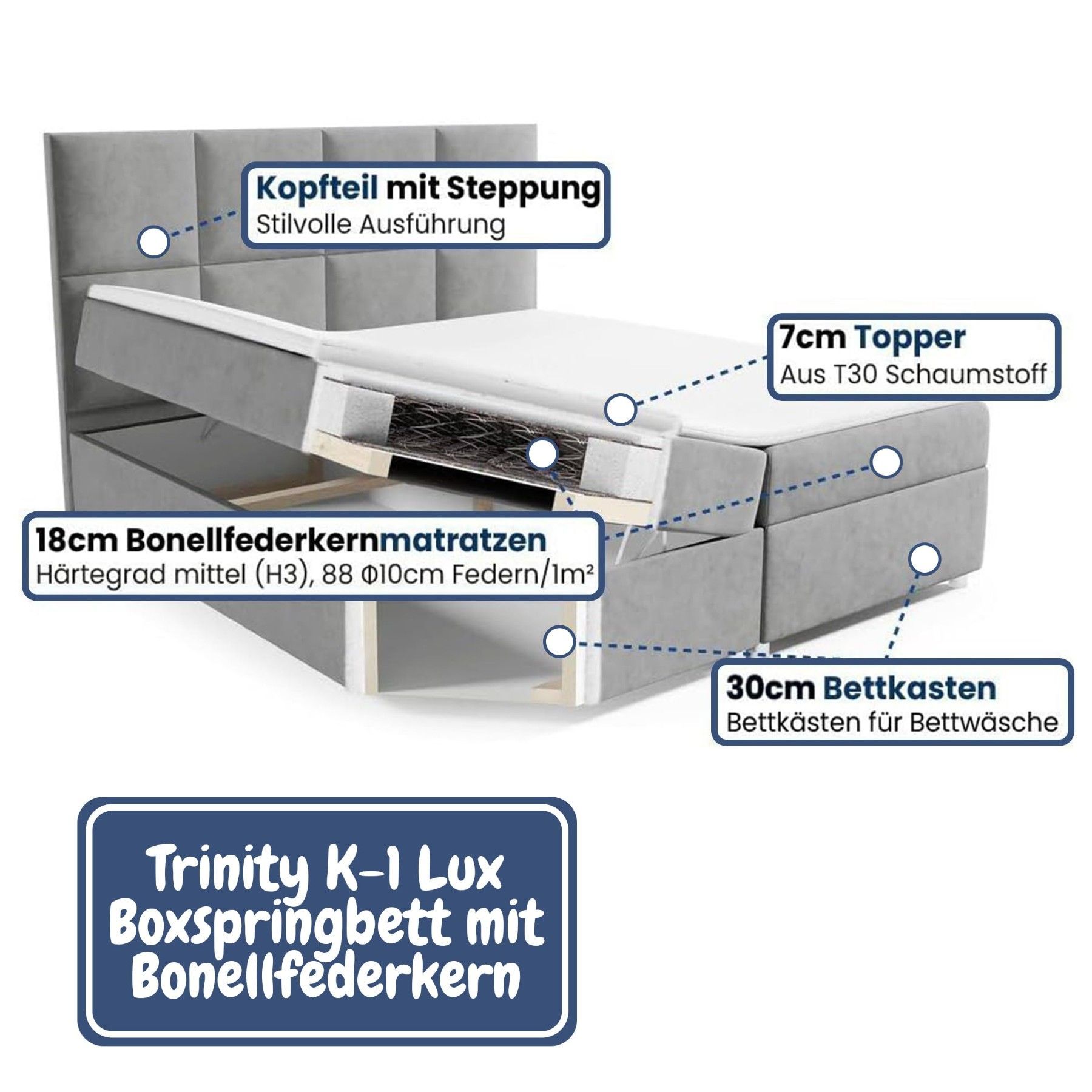 Kopfteil mit Steppung
Stilvolle Ausführung

7cm Topper
Aus T30 Schaumstoff

18cm Bonellfederkernmatratzen
Härtegrad mittel (H3), 88 Φ10cm Federn/1m²

30cm Bettkasten
Bettkästen für Bettwäsche

Trinity K-1 Lux Boxspringbett mit Bonellfederkern