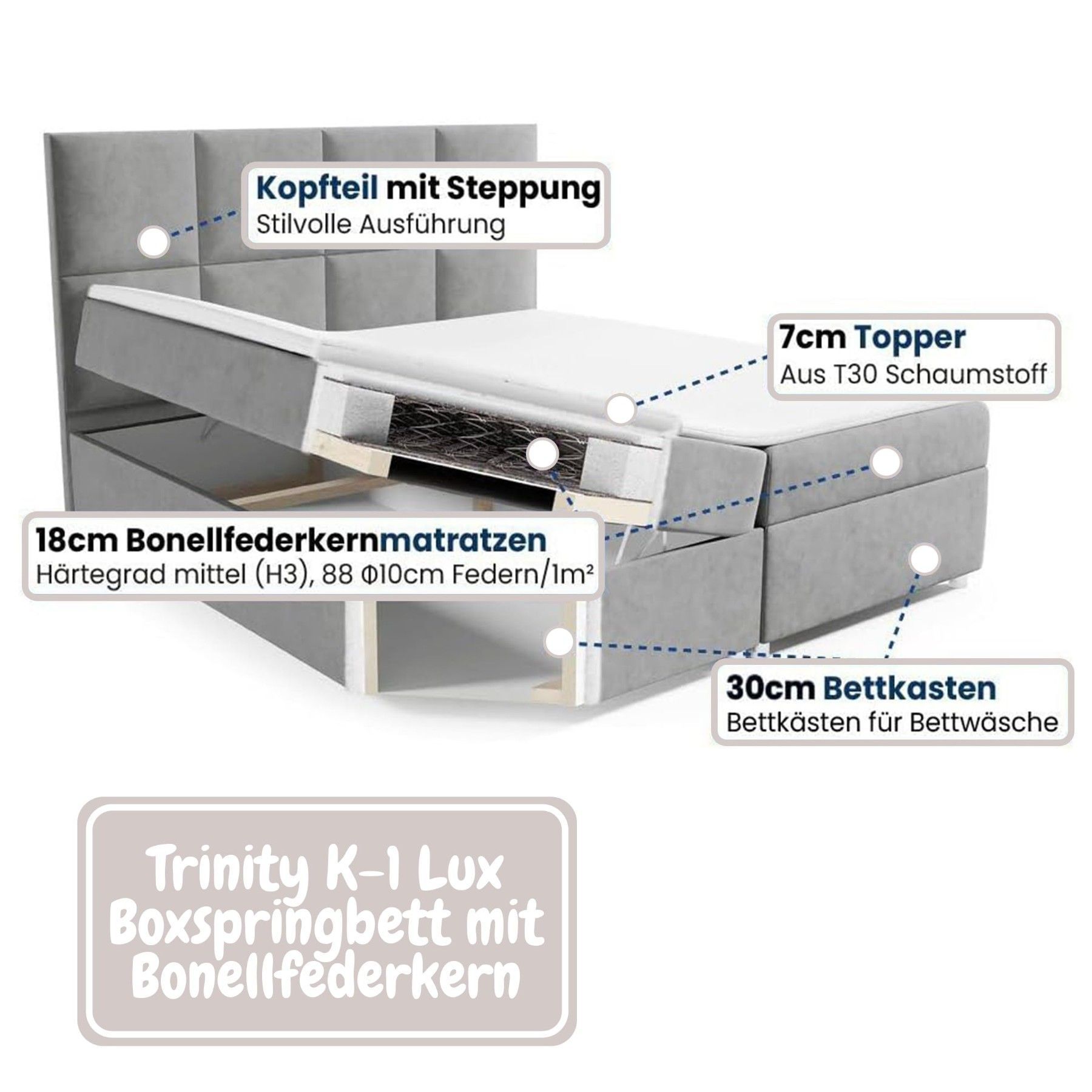 Kopfteil mit Steppung
Stilvolle Ausführung

7cm Topper
Aus T30 Schaumstoff

18cm Bonellfederkernmatratzen
Härtegrad mittel (H3), 88 Φ10cm Federn/1m²

30cm Bettkasten
Bettkästen für Bettwäsche

Trinity K-1 Lux Boxspringbett mit Bonellfederkern