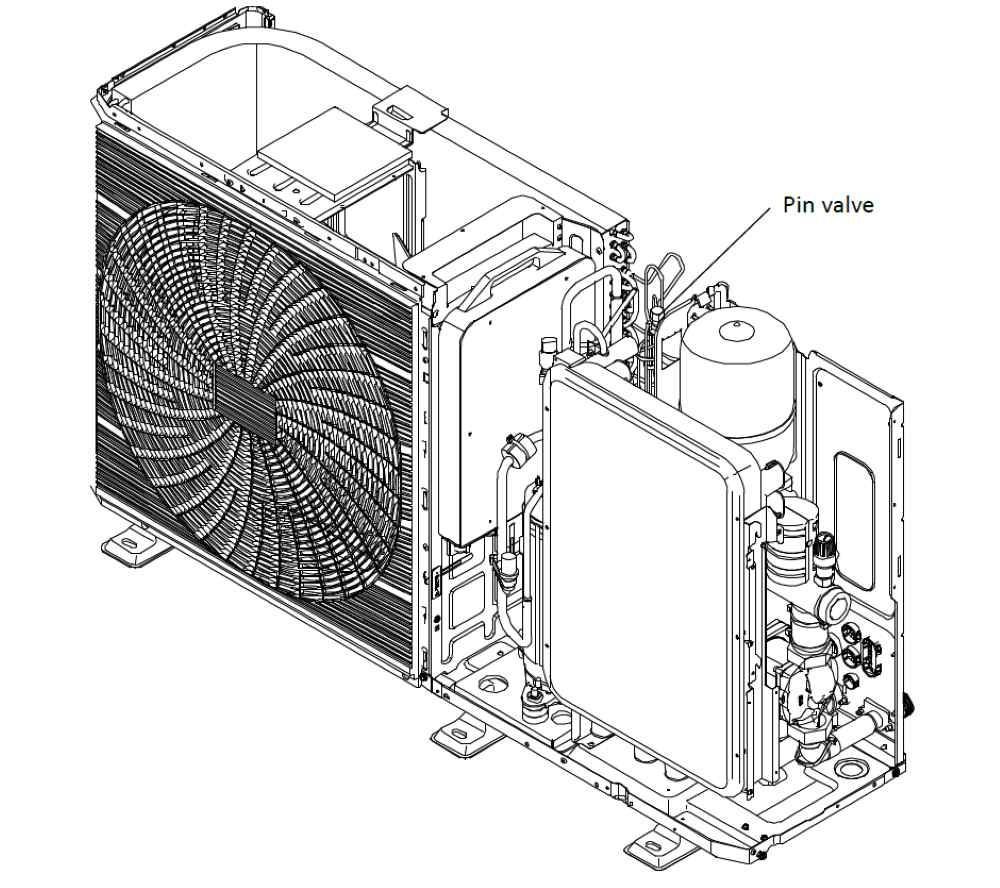 Pin valve