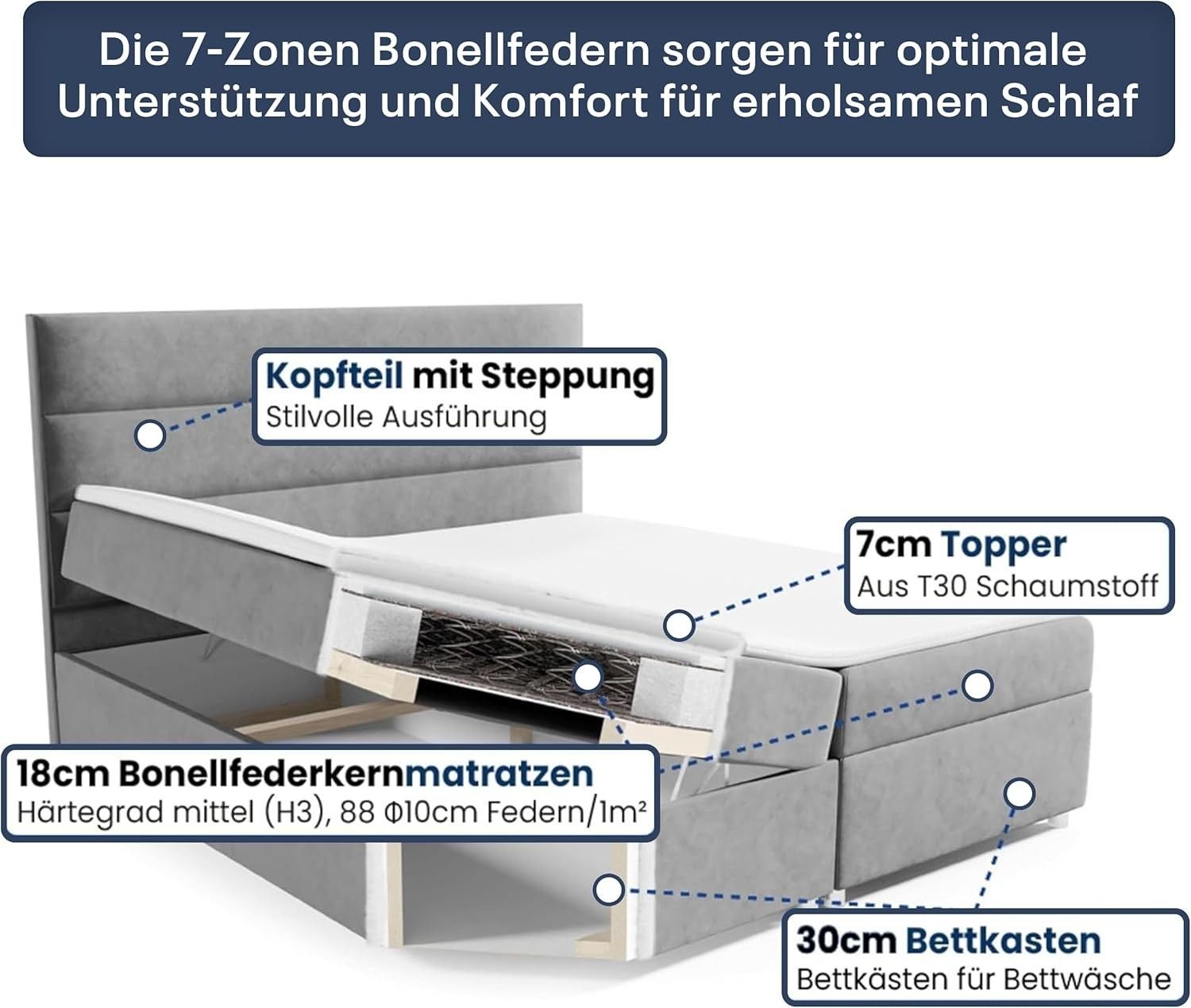 Die 7-Zonen Bonellfedern sorgen für optimale Unterstützung und Komfort für erholsamen Schlaf

Kopfteil mit Steppung
Stilvolle Ausführung

7cm Topper
Aus T30 Schaumstoff

18cm Bonellfederkernmatratzen
Härtegrad mittel (H3), 88 Φ10cm Federn/1m²

30cm Bettkasten
Bettkästen für Bettwäsche