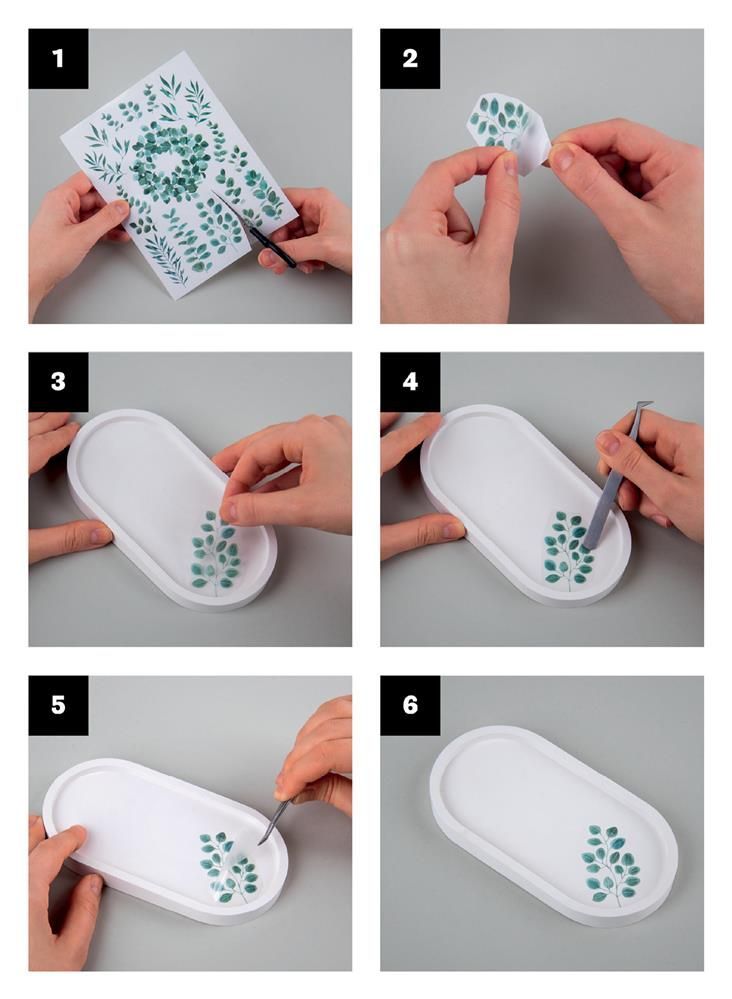 1

2

3

4

5

6