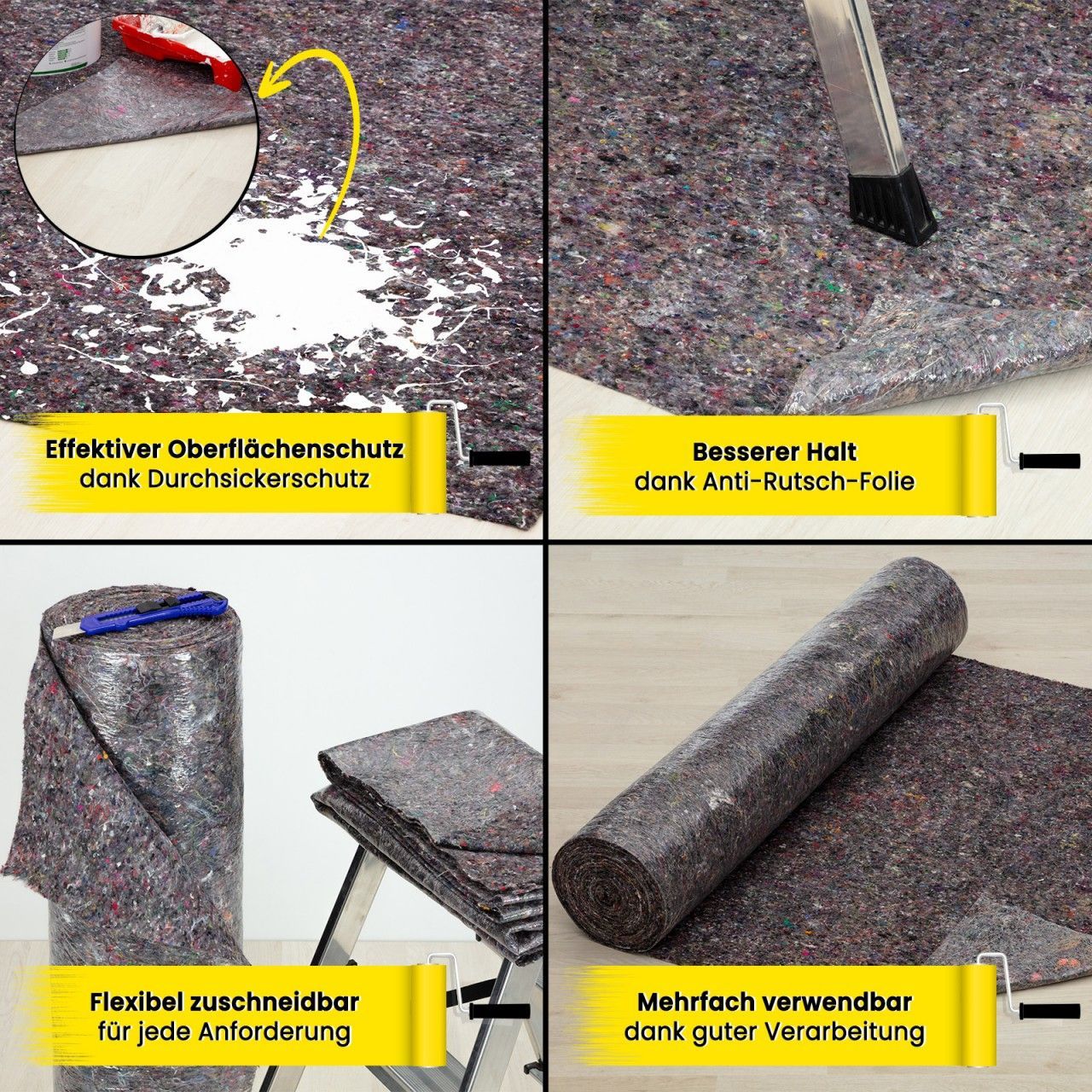 Effektiver Oberflächenschutz
dank Durchsickerschutz

Besserer Halt
dank Anti-Rutsch-Folie

Flexibel zuschneidbar
für jede Anforderung

Mehrfach verwendbar
dank guter Verarbeitung