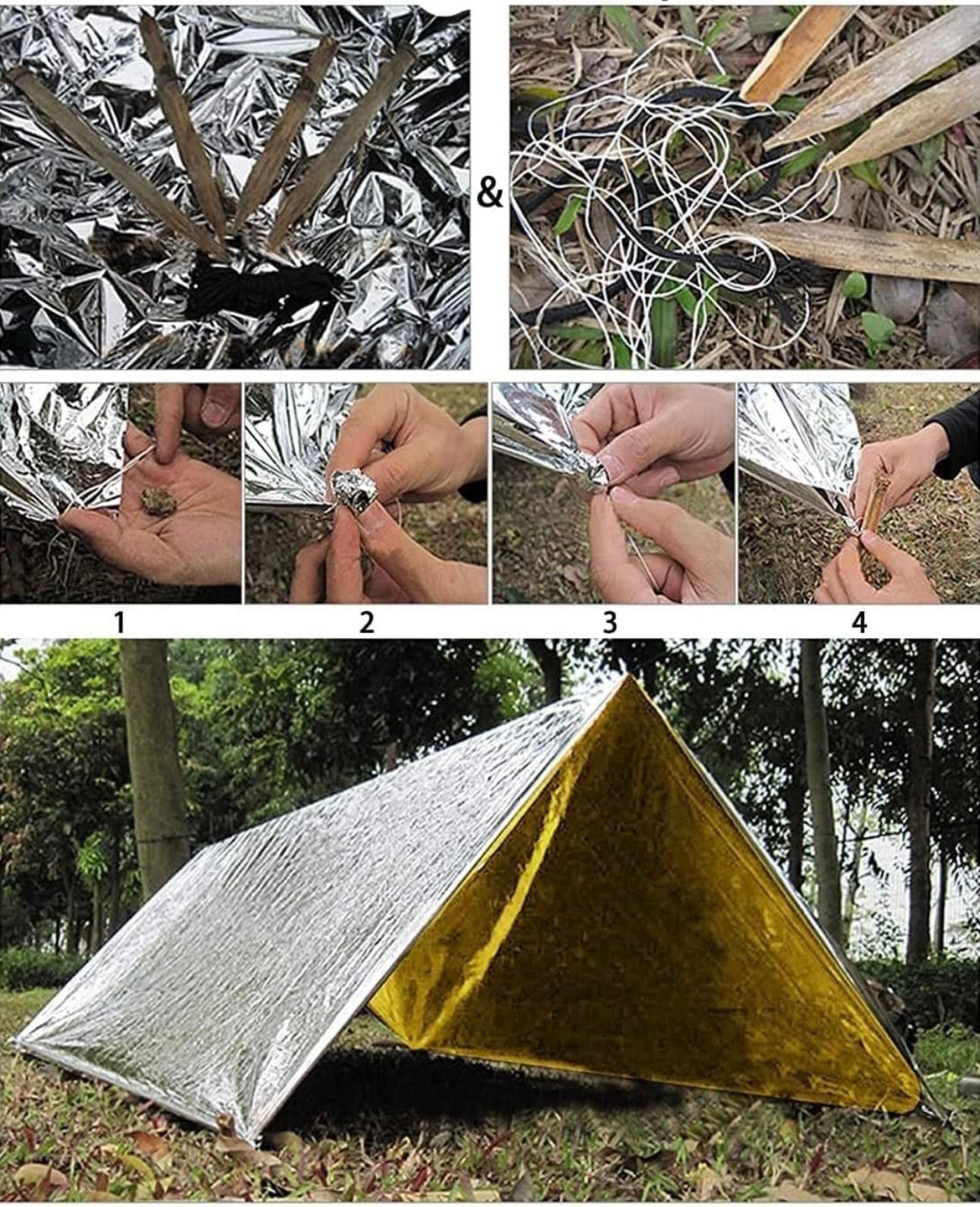 &

1

2

3

4