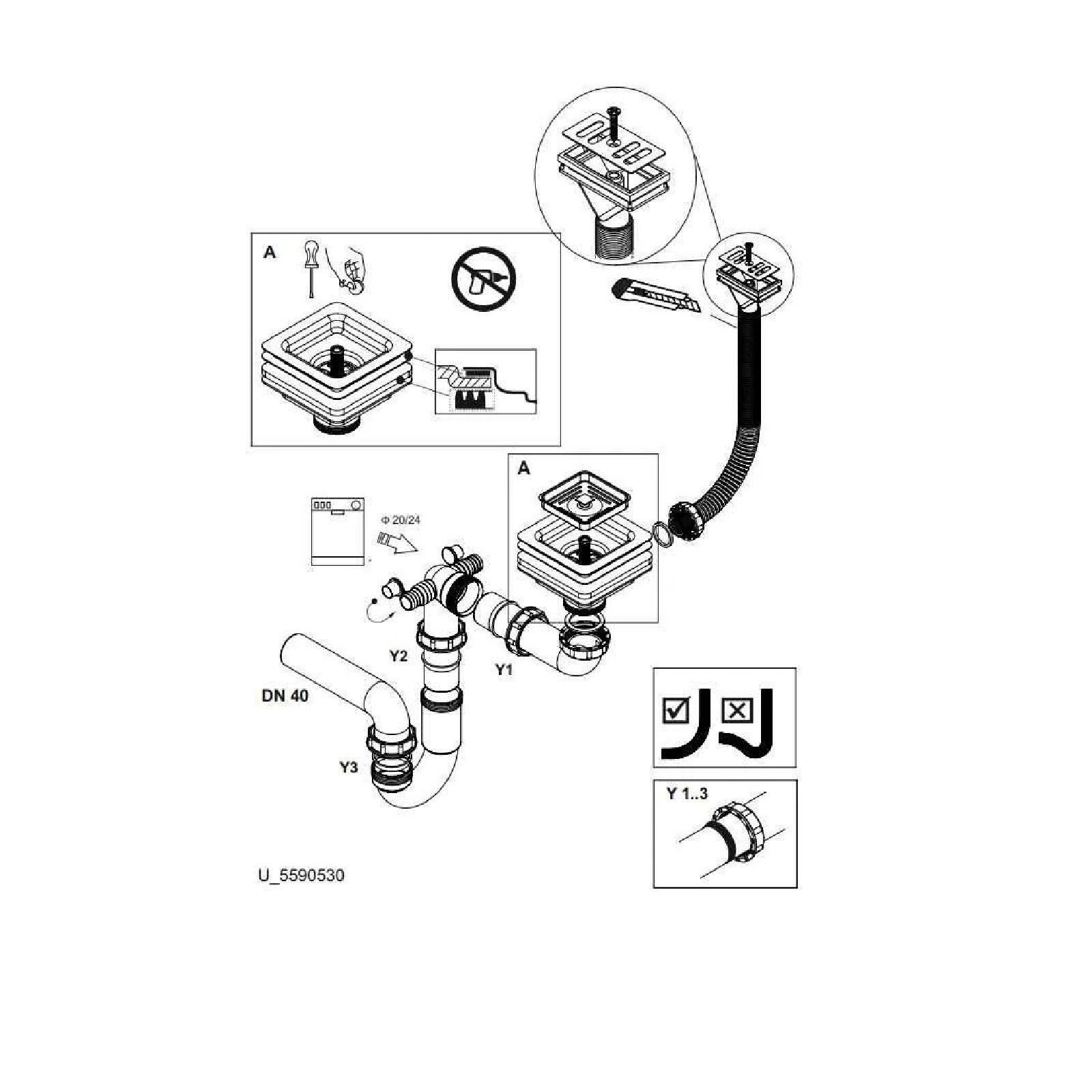 A

A

Φ 20/24

Y2

Y1

DN 40

Y3

Y 1..3

U_5590530