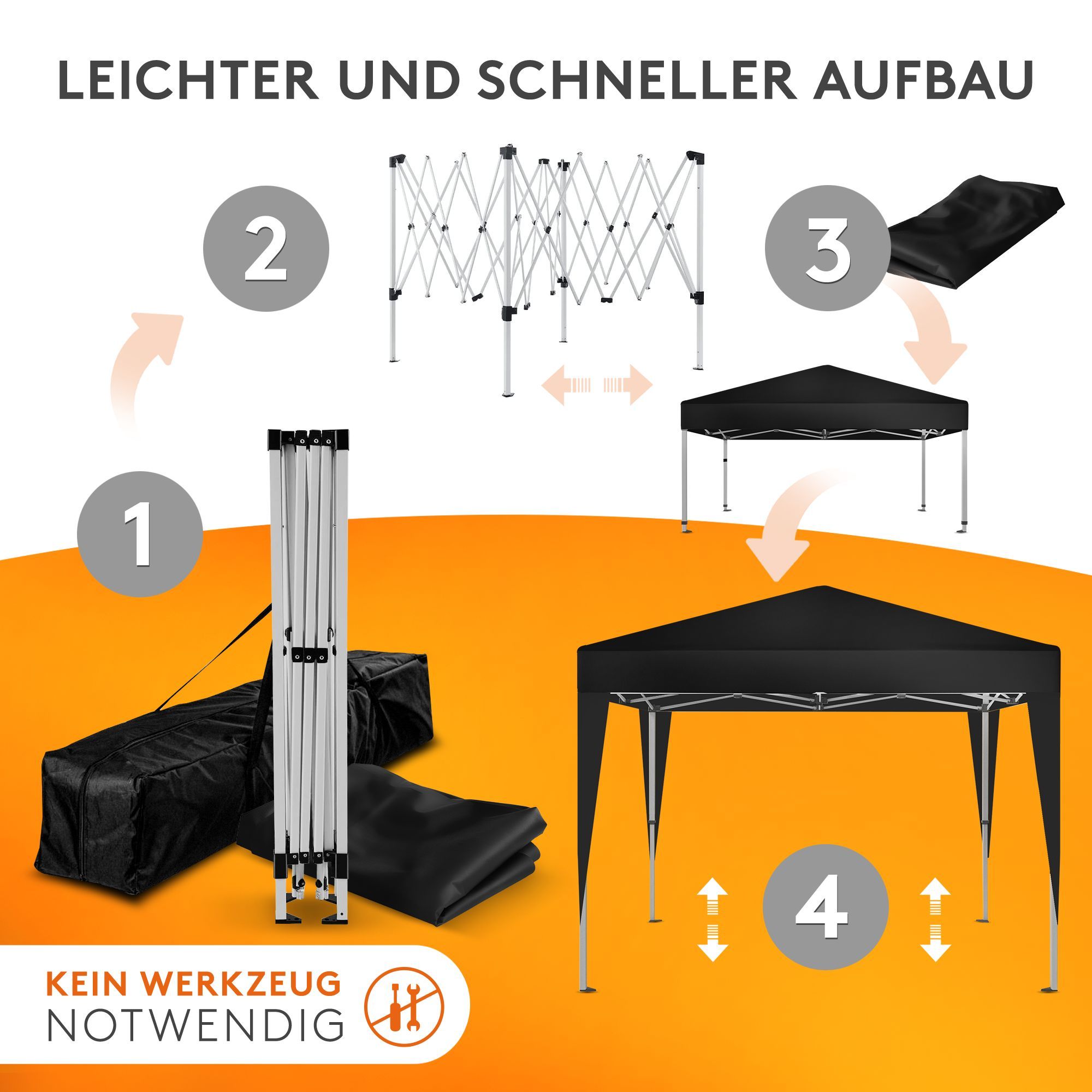 LEICHTER UND SCHNELLER AUFBAU

2

3

1

4

KEIN WERKZEUG
NOTWENDIG