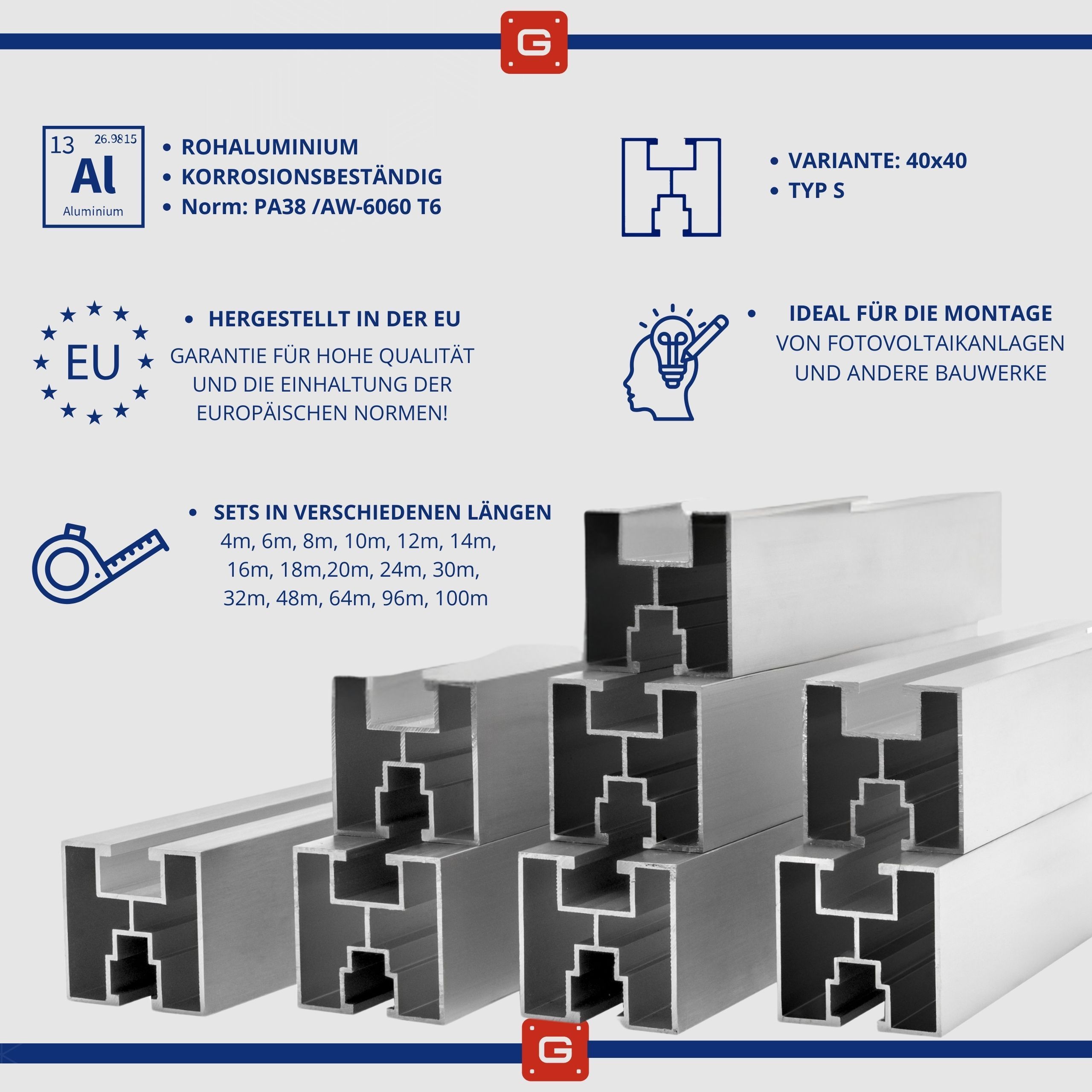 G

13 26.9815
Al
Aluminium

• ROHALUMINIUM
• KORROSIONSBESTÄNDIG
• Norm: PA38 /AW-6060 T6

• VARIANTE: 40x40
• TYP S

EU

• HERGESTELLT IN DER EU
GARANTIE FÜR HOHE QUALITÄT UND DIE EINHALTUNG DER EUROPÄISCHEN NORMEN!

• IDEAL FÜR DIE MONTAGE
VON FOTOVOLTAIKANLAGEN UND ANDERE BAUWERKE

• SETS IN VERSCHIEDENEN LÄNGEN
4m, 6m, 8m, 10m, 12m, 14m, 16m, 18m,20m, 24m, 30m, 32m, 48m, 64m, 96m, 100m

G