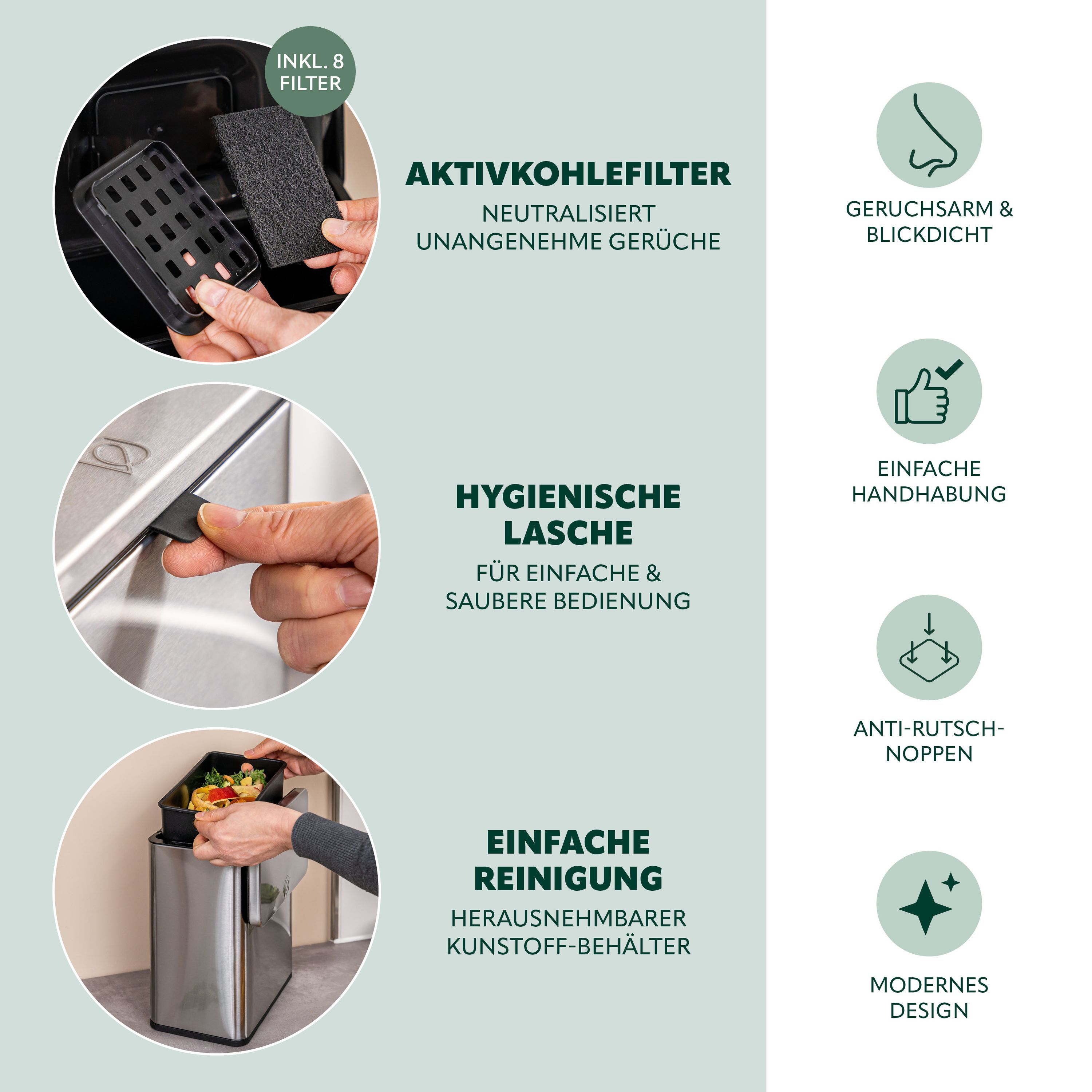 INKL. 8 FILTER

AKTIVKOHLEFILTER

NEUTRALISIERT UNANGENEHME GERÜCHE

HYGIENISCHE LASCHE

FÜR EINFACHE & SAUBERE BEDIENUNG

EINFACHE REINIGUNG

HERAUSNEHMBARER KUNSTOFF-BEHÄLTER

GERUCHSARM & BLICKDICHT

EINFACHE HANDHABUNG

ANTI-RUTSCH-NOPPEN

MODERNES DESIGN