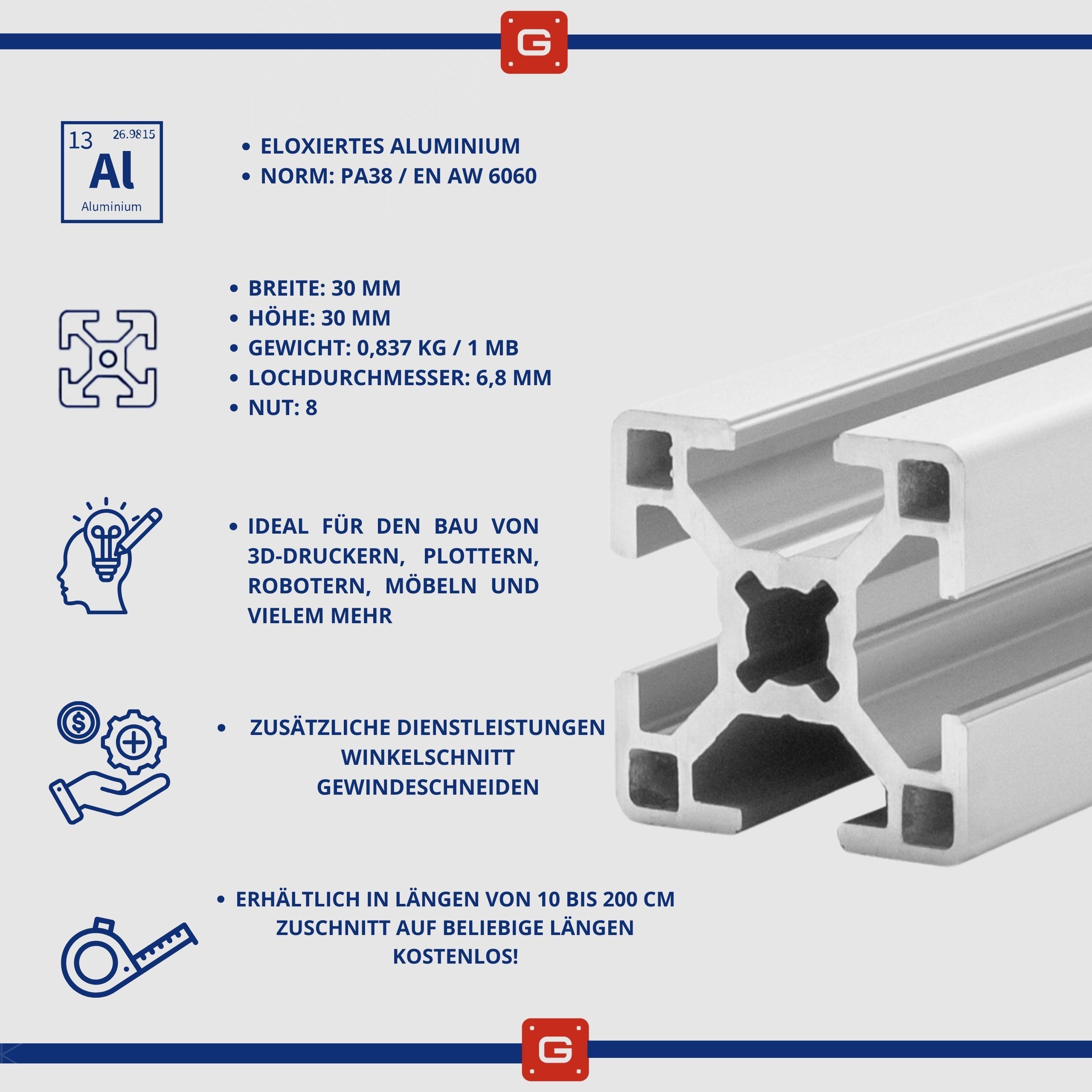 G

13 26.9815
Al
Aluminium

• ELOXIERTES ALUMINIUM
• NORM: PA38 / EN AW 6060

• BREITE: 30 MM
• HÖHE: 30 MM
• GEWICHT: 0,837 KG / 1 MB
• LOCHDURCHMESSER: 6,8 MM
• NUT: 8

• IDEAL FÜR DEN BAU VON 3D-DRUCKERN, PLOTTERN, ROBOTERN, MÖBELN UND VIELEM MEHR

• ZUSÄTZLICHE DIENSTLEISTUNGEN
WINKELSCHNITT
GEWINDESCHNEIDEN

• ERHÄLTLICH IN LÄNGEN VON 10 BIS 200 CM
ZUSCHNITT AUF BELIEBIGE LÄNGEN
KOSTENLOS!

G