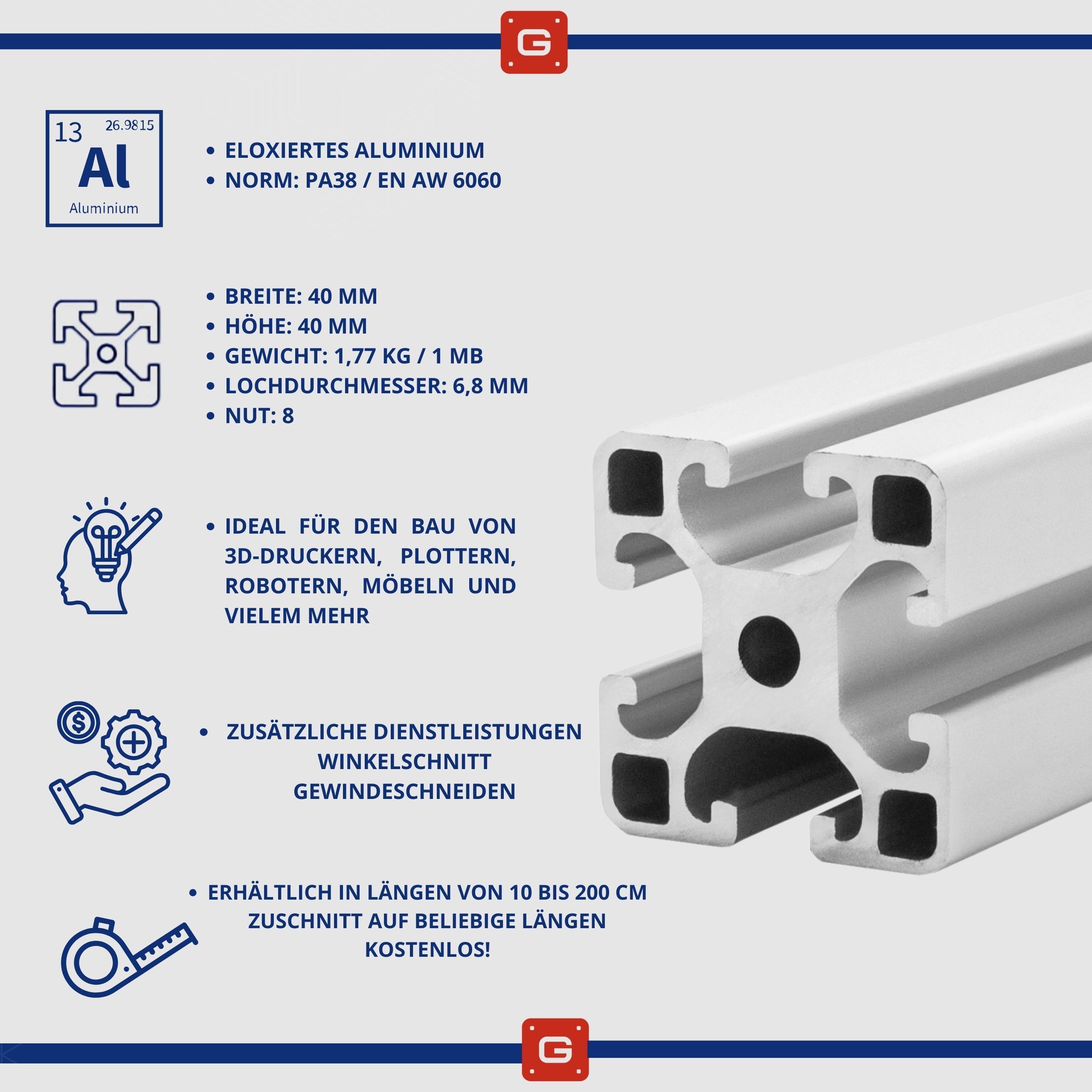 G

13
26.9815
Al
Aluminium

• ELOXIERTES ALUMINIUM
• NORM: PA38 / EN AW 6060

• BREITE: 40 MM
• HÖHE: 40 MM
• GEWICHT: 1,77 KG / 1 MB
• LOCHDURCHMESSER: 6,8 MM
• NUT: 8

• IDEAL FÜR DEN BAU VON 3D-DRUCKERN, PLOTTERN, ROBOTERN, MÖBELN UND VIELEM MEHR

• ZUSÄTZLICHE DIENSTLEISTUNGEN
WINKELSCHNITT
GEWINDESCHNEIDEN

• ERHÄLTLICH IN LÄNGEN VON 10 BIS 200 CM
ZUSCHNITT AUF BELIEBIGE LÄNGEN
KOSTENLOS!

G