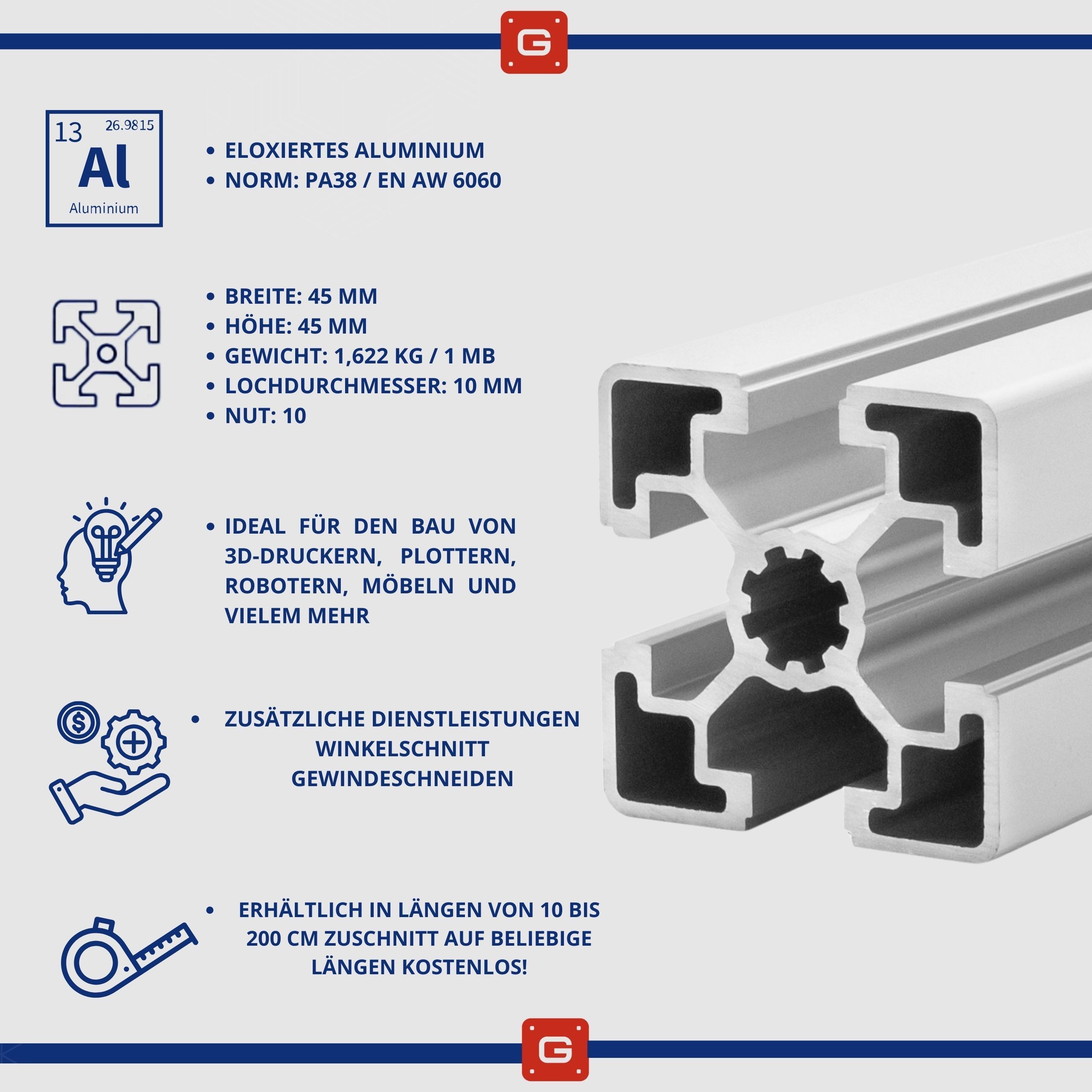 G

13 26.9815
Al
Aluminium

• ELOXIERTES ALUMINIUM
• NORM: PA38 / EN AW 6060

• BREITE: 45 MM
• HÖHE: 45 MM
• GEWICHT: 1,622 KG / 1 MB
• LOCHDURCHMESSER: 10 MM
• NUT: 10

• IDEAL FÜR DEN BAU VON 3D-DRUCKERN, PLOTTERN, ROBOTERN, MÖBELN UND VIELEM MEHR

• ZUSÄTZLICHE DIENSTLEISTUNGEN
WINKELSCHNITT
GEWINDESCHNEIDEN

• ERHÄLTLICH IN LÄNGEN VON 10 BIS 200 CM ZUSCHNITT AUF BELIEBIGE LÄNGEN KOSTENLOS!

G