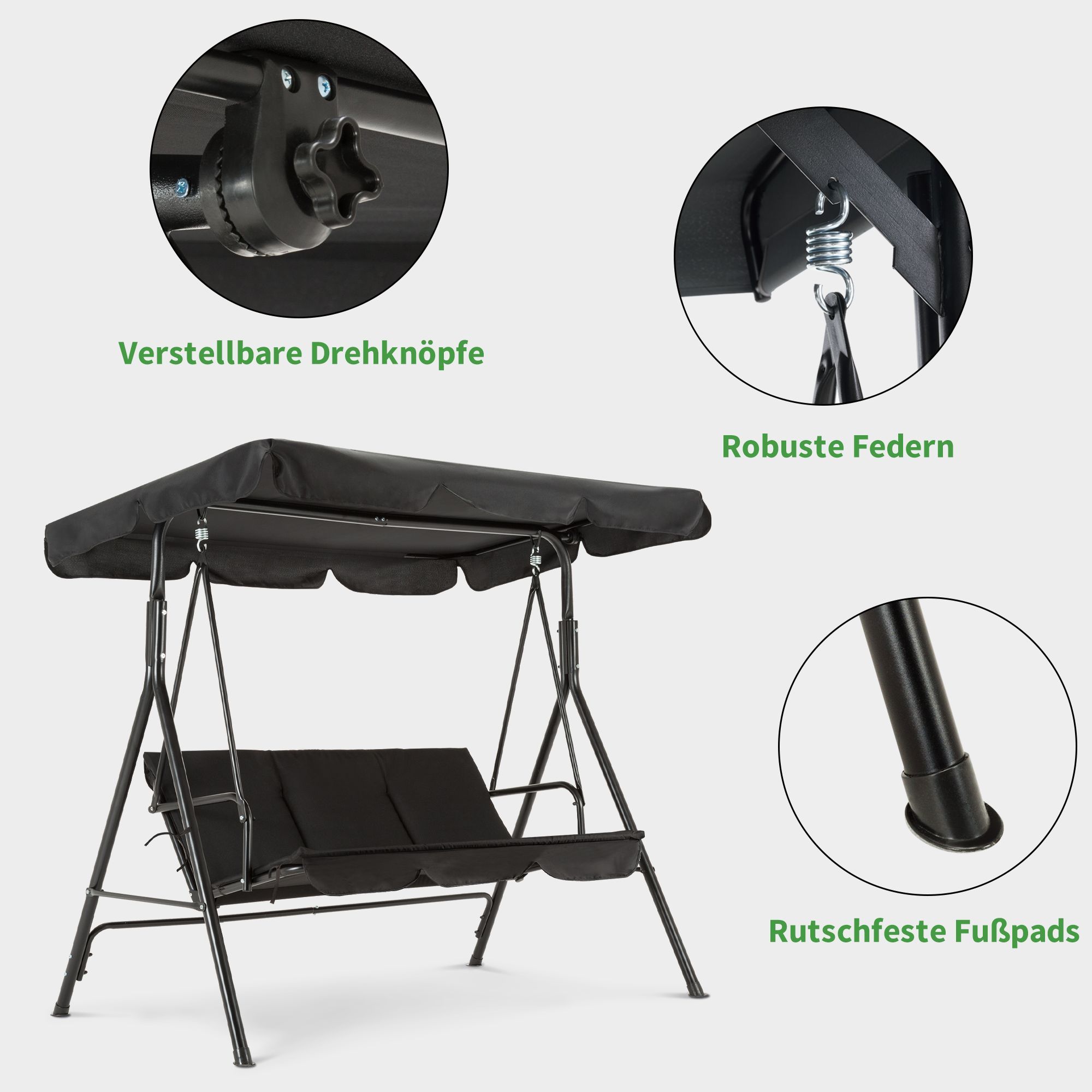 Verstellbare Drehknöpfe

Robuste Federn

Rutschfeste Fußpads